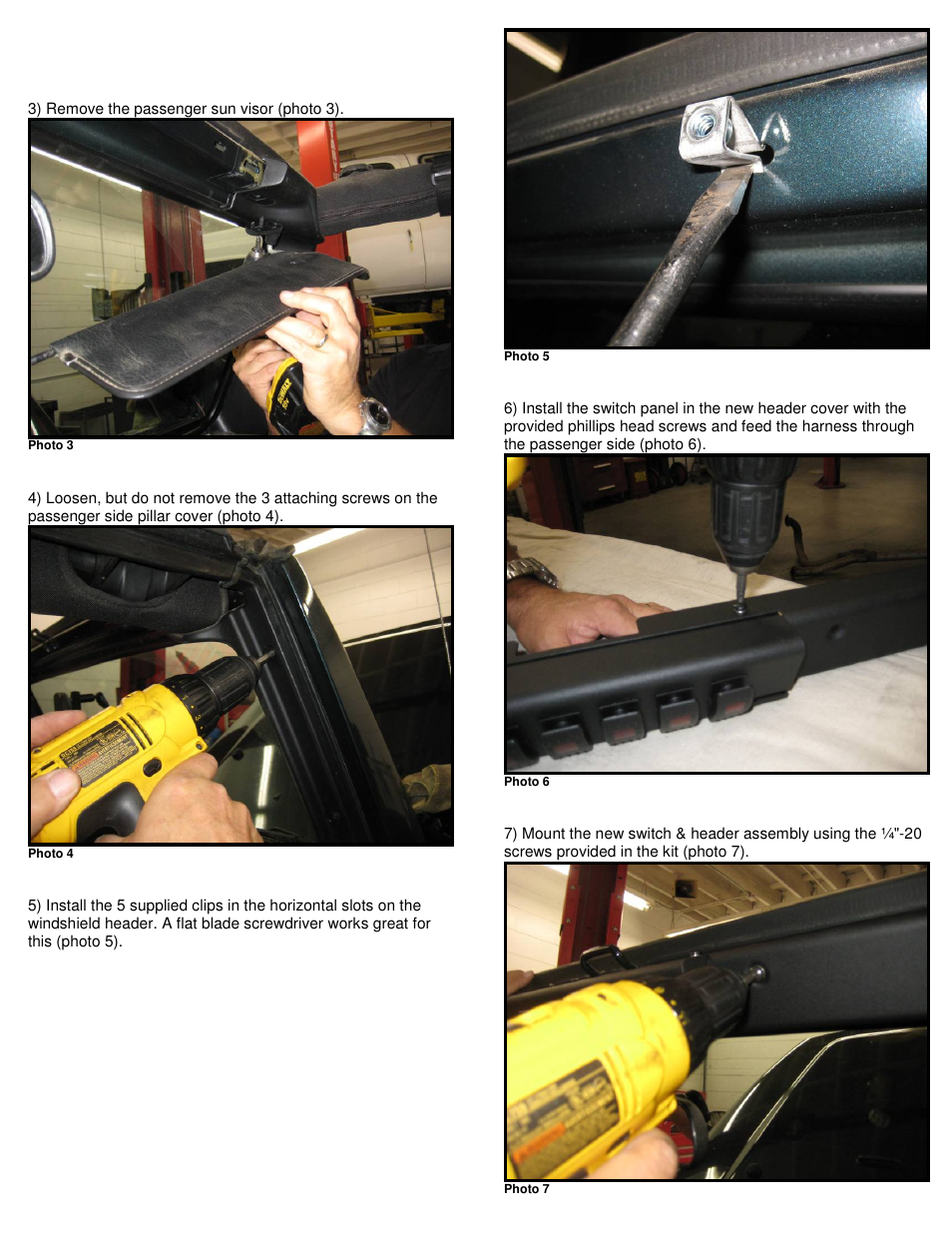 3) Remove the passenger sun visor (photo 3).

Photo 3

4) Loosen, but do not remove the 3 attaching screws on the passenger side pillar cover (photo 4).

Photo 4

5) Install the 5 supplied clips in the horizontal slots on the windshield header. A flat blade screwdriver works great for this (photo 5).

Photo 5

6) Install the switch panel in the new header cover with the provided phillips head screws and feed the harness through the passenger side (photo 6).

Photo 6

7) Mount the new switch & header assembly using the ¼"-20 screws provided in the kit (photo 7).

Photo 7