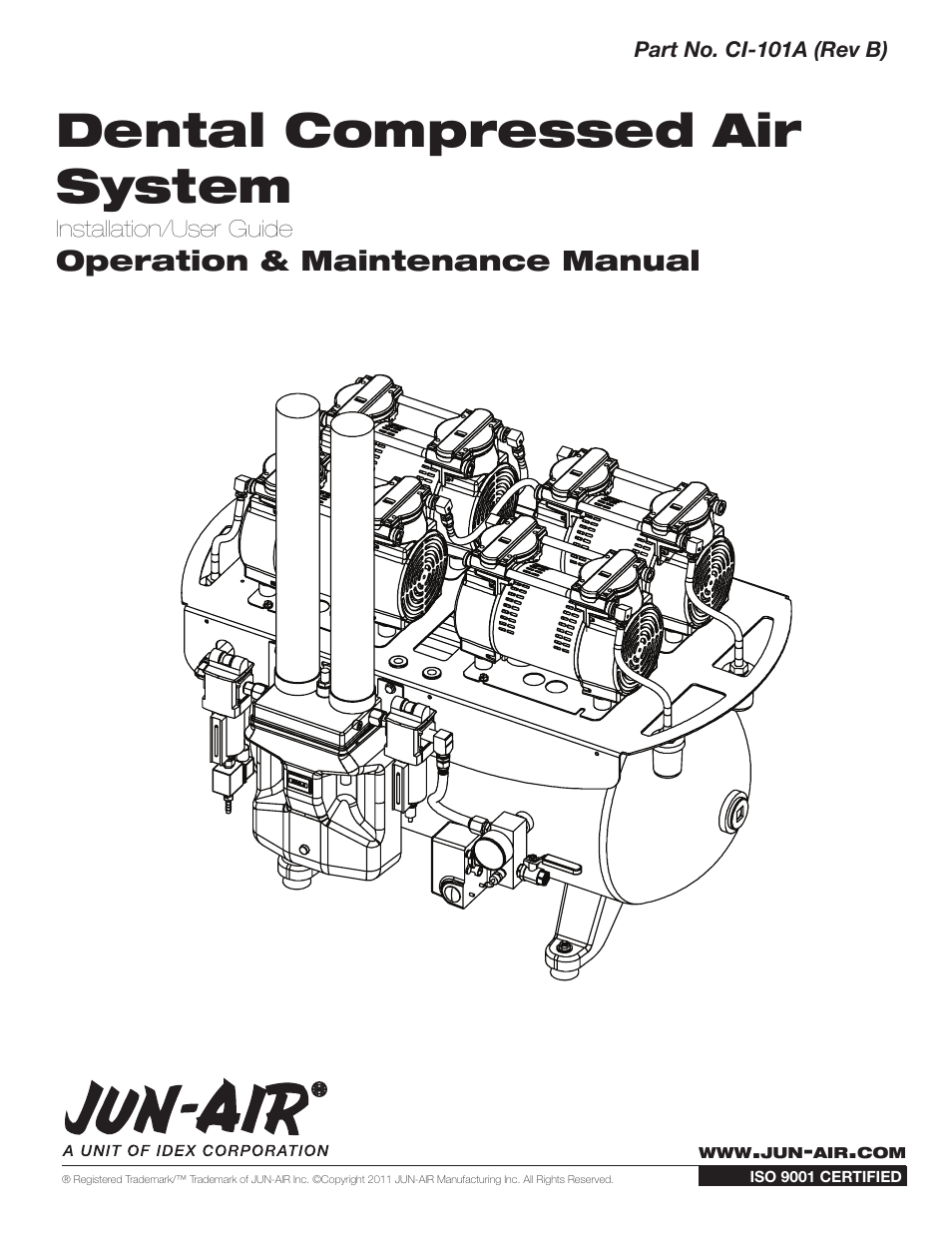 Part No. CI-101A (Rev B)

Dental Compressed Air System

Installation/User Guide

Operation & Maintenance Manual

JUN-AIR®
A UNIT OF IDEX CORPORATION

WWW.JUN-AIR.COM

® Registered Trademark/™ Trademark of JUN-AIR Inc. ©Copyright 2011 JUN-AIR Manufacturing Inc. All Rights Reserved.

ISO 9001 CERTIFIED