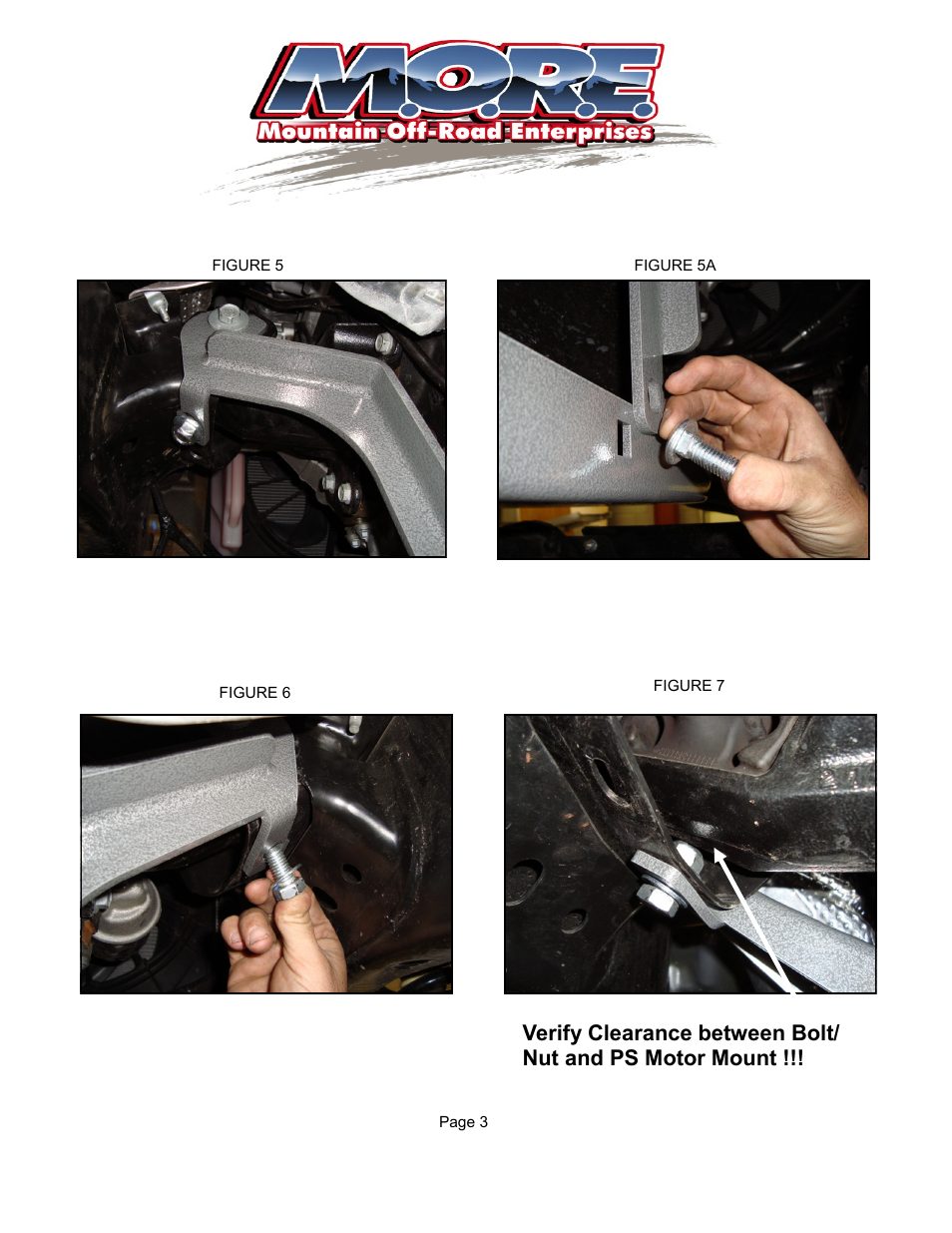 M.O.R.E.
Mountain Off-Road Enterprises

FIGURE 5

FIGURE 5A

FIGURE 6

FIGURE 7

Verify Clearance between Bolt/ Nut and PS Motor Mount !!!

Page 3