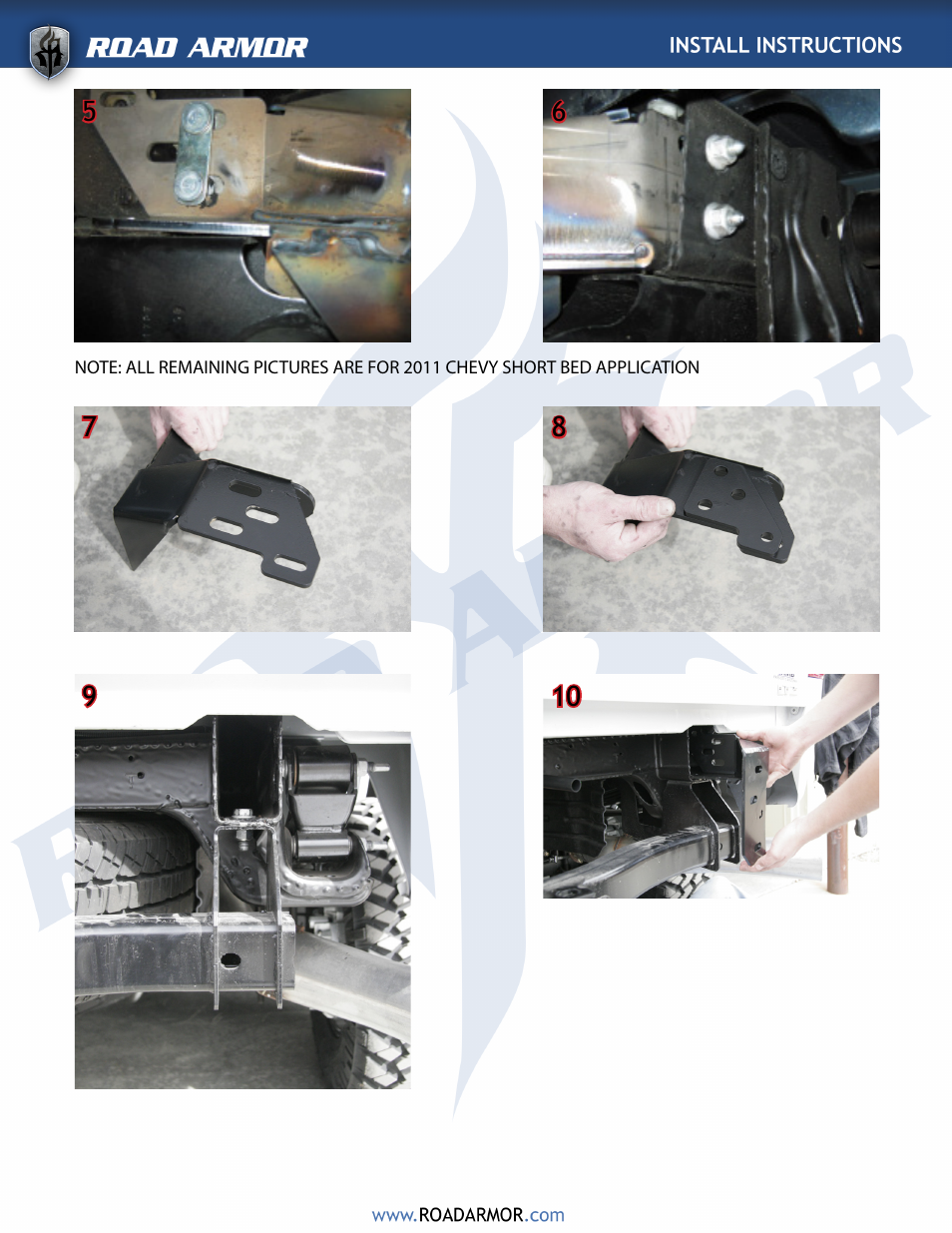 ROAD ARMOR

INSTALL INSTRUCTIONS

5

6

NOTE: ALL REMAINING PICTURES ARE FOR 2011 CHEVY SHORT BED APPLICATION

7

8

9

10

www.ROADARMOR.com