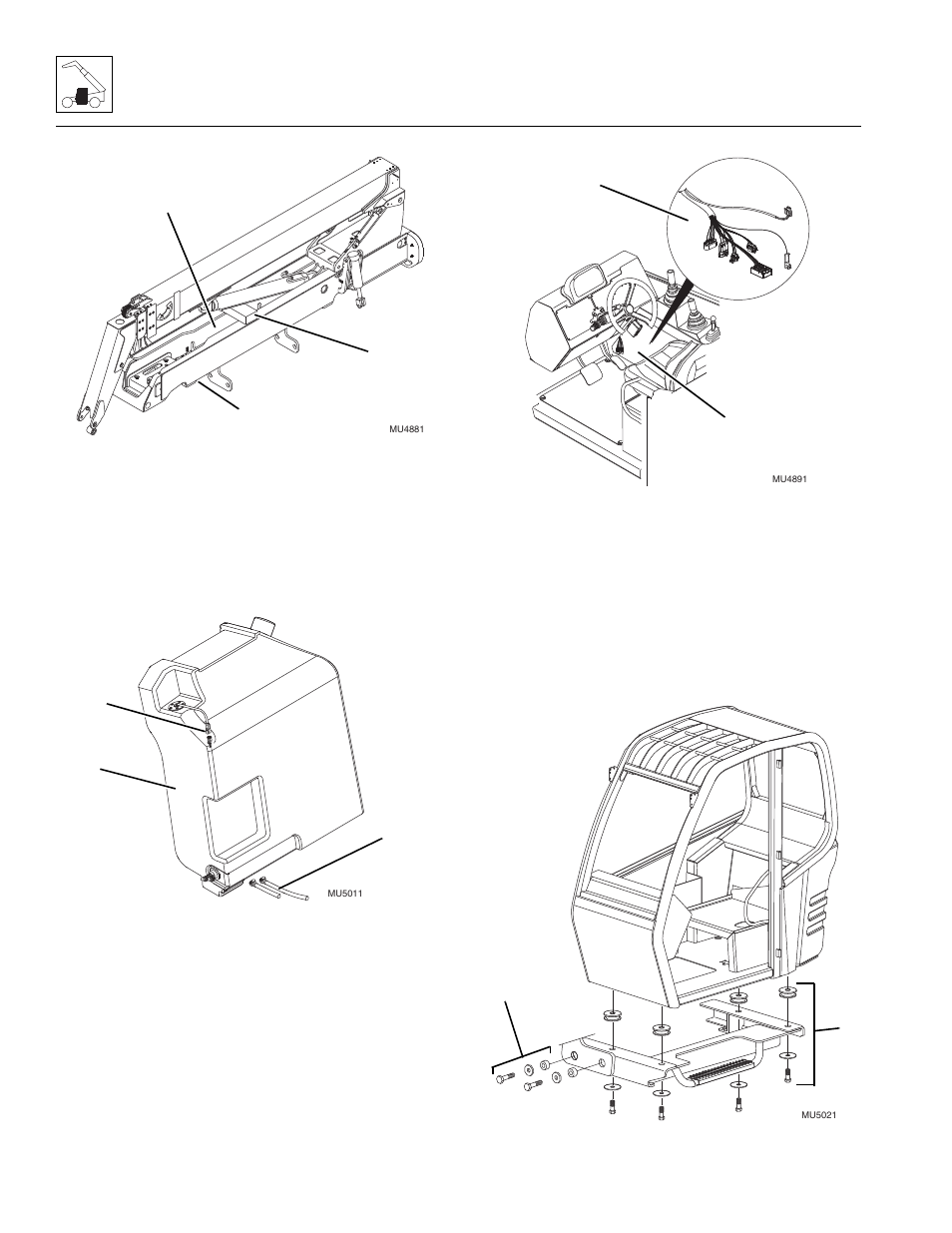 MU4881

MU4891

MU5011

MU5021