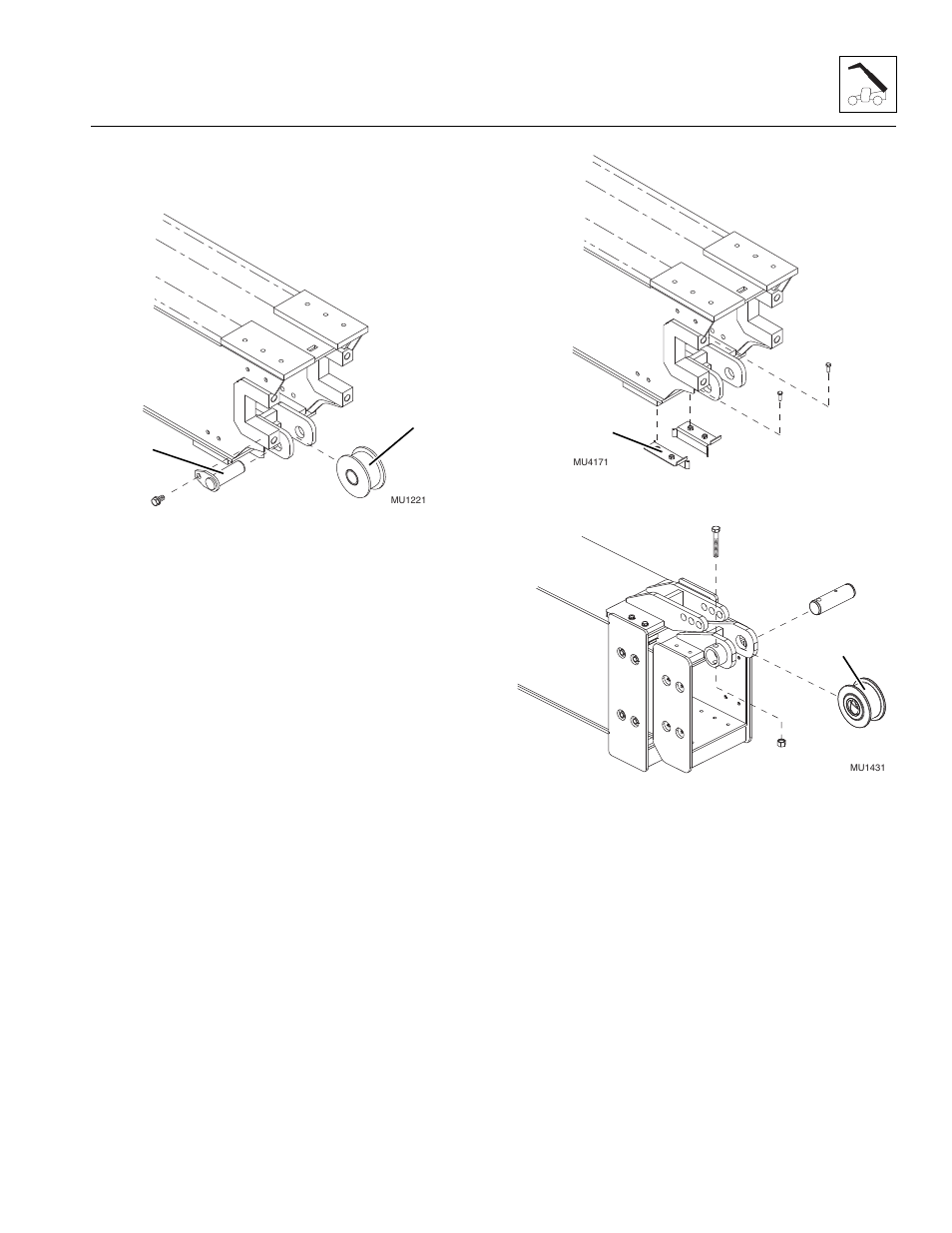 MU1221

MU4171

MU1431