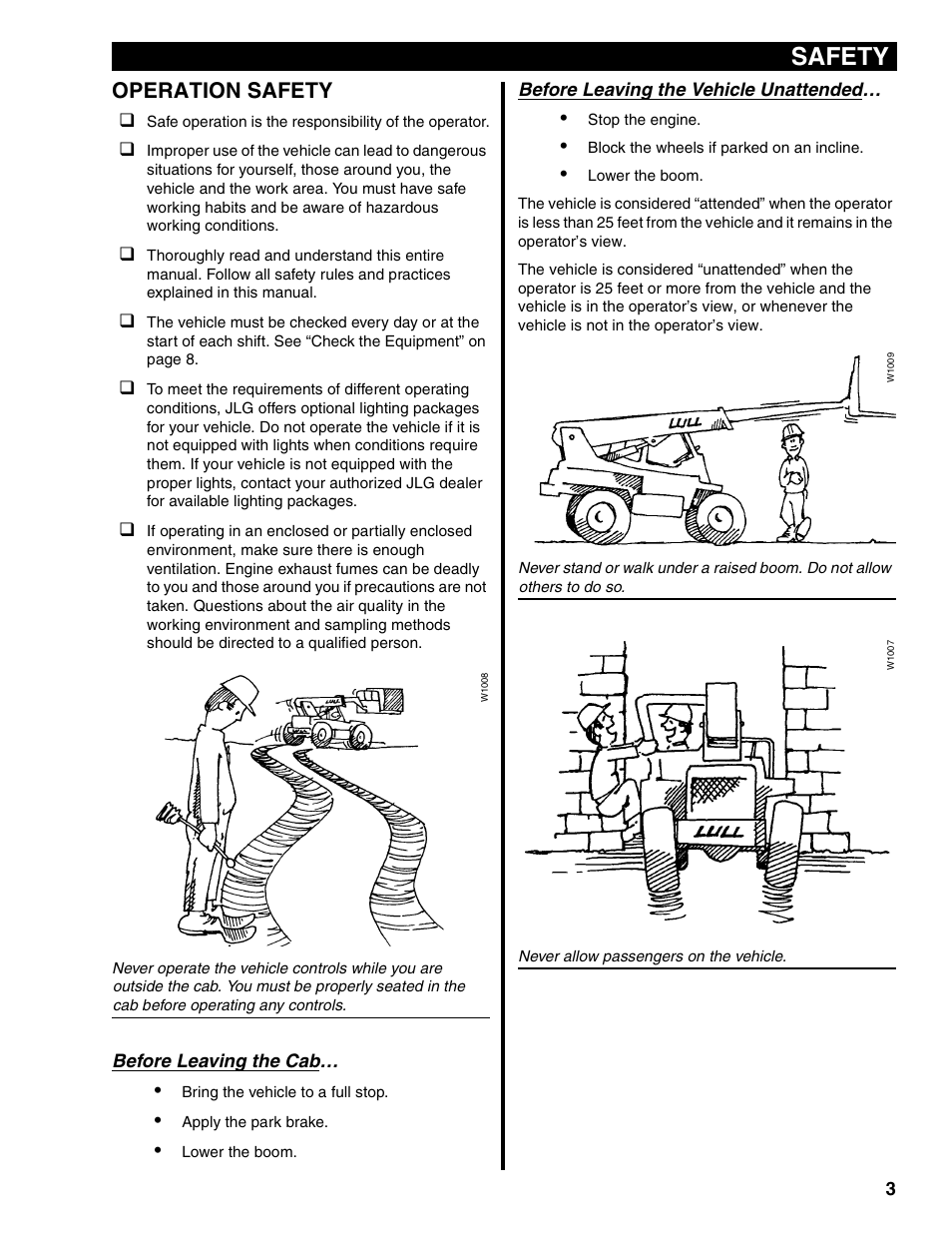 SAFETY

OPERATION SAFETY

❑ Safe operation is the responsibility of the operator.

❑ Improper use of the vehicle can lead to dangerous situations for yourself, those around you, the vehicle and the work area. You must have safe working habits and be aware of hazardous working conditions.

❑ Thoroughly read and understand this entire manual. Follow all safety rules and practices explained in this manual.

❑ The vehicle must be checked every day or at the start of each shift. See “Check the Equipment” on page 8.

❑ To meet the requirements of different operating conditions, JLG offers optional lighting packages for your vehicle. Do not operate the vehicle if it is not equipped with lights when conditions require them. If your vehicle is not equipped with the proper lights, contact your authorized JLG dealer for available lighting packages.

❑ If operating in an enclosed or partially enclosed environment, make sure there is enough ventilation. Engine exhaust fumes can be deadly to you and those around you if precautions are not taken. Questions about the air quality in the working environment and sampling methods should be directed to a qualified person.

W1008

LULL

Never operate the vehicle controls while you are outside the cab. You must be properly seated in the cab before operating any controls.

Before Leaving the Cab…

• Bring the vehicle to a full stop.

• Apply the park brake.

• Lower the boom.

Before Leaving the Vehicle Unattended…

• Stop the engine.

• Block the wheels if parked on an incline.

• Lower the boom.

The vehicle is considered “attended” when the operator is less than 25 feet from the vehicle and it remains in the operator’s view.

The vehicle is considered “unattended” when the operator is 25 feet or more from the vehicle and the vehicle is in the operator’s view, or whenever the vehicle is not in the operator’s view.

W1009

LULL

Never stand or walk under a raised boom. Do not allow others to do so.

W1007

LULL

Never allow passengers on the vehicle.

3