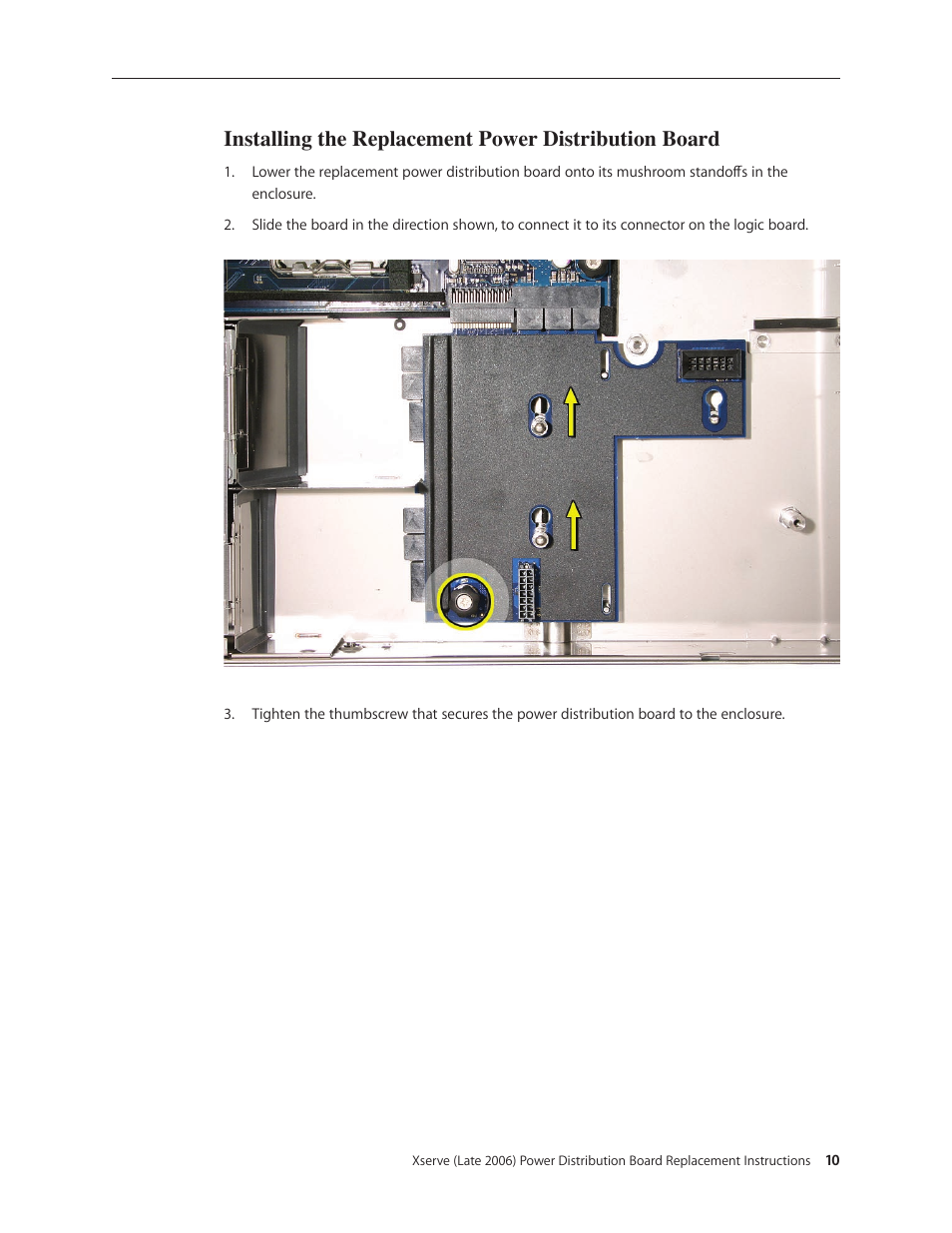 Installing the Replacement Power Distribution Board

1. Lower the replacement power distribution board onto its mushroom standoffs in the enclosure.

2. Slide the board in the direction shown, to connect it to its connector on the logic board.

3. Tighten the thumbscrew that secures the power distribution board to the enclosure.

Xserve (Late 2006) Power Distribution Board Replacement Instructions 10