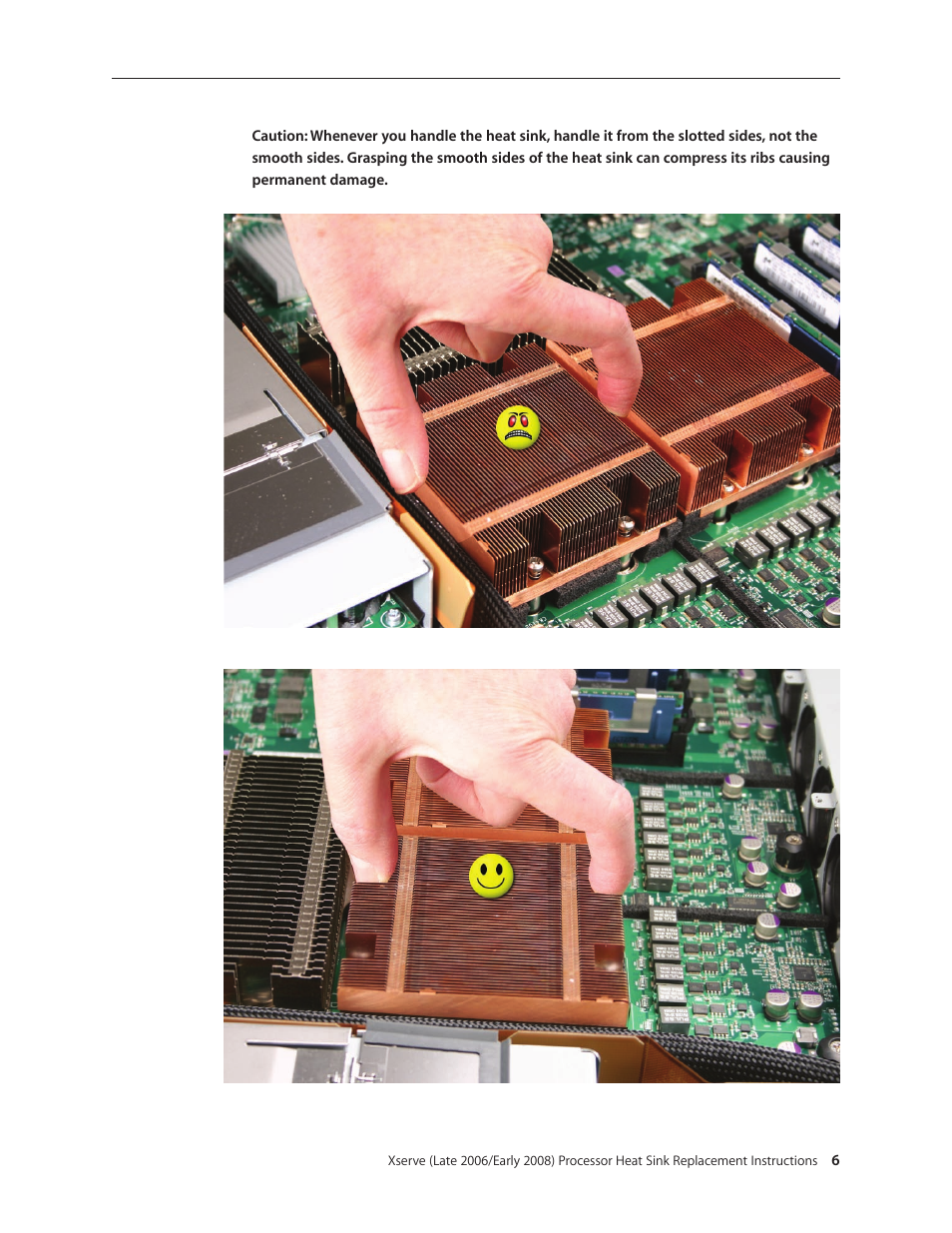 Caution: Whenever you handle the heat sink, handle it from the slotted sides, not the smooth sides. Grasping the smooth sides of the heat sink can compress its ribs causing permanent damage.

Xserve (Late 2006/Early 2008) Processor Heat Sink Replacement Instructions 6