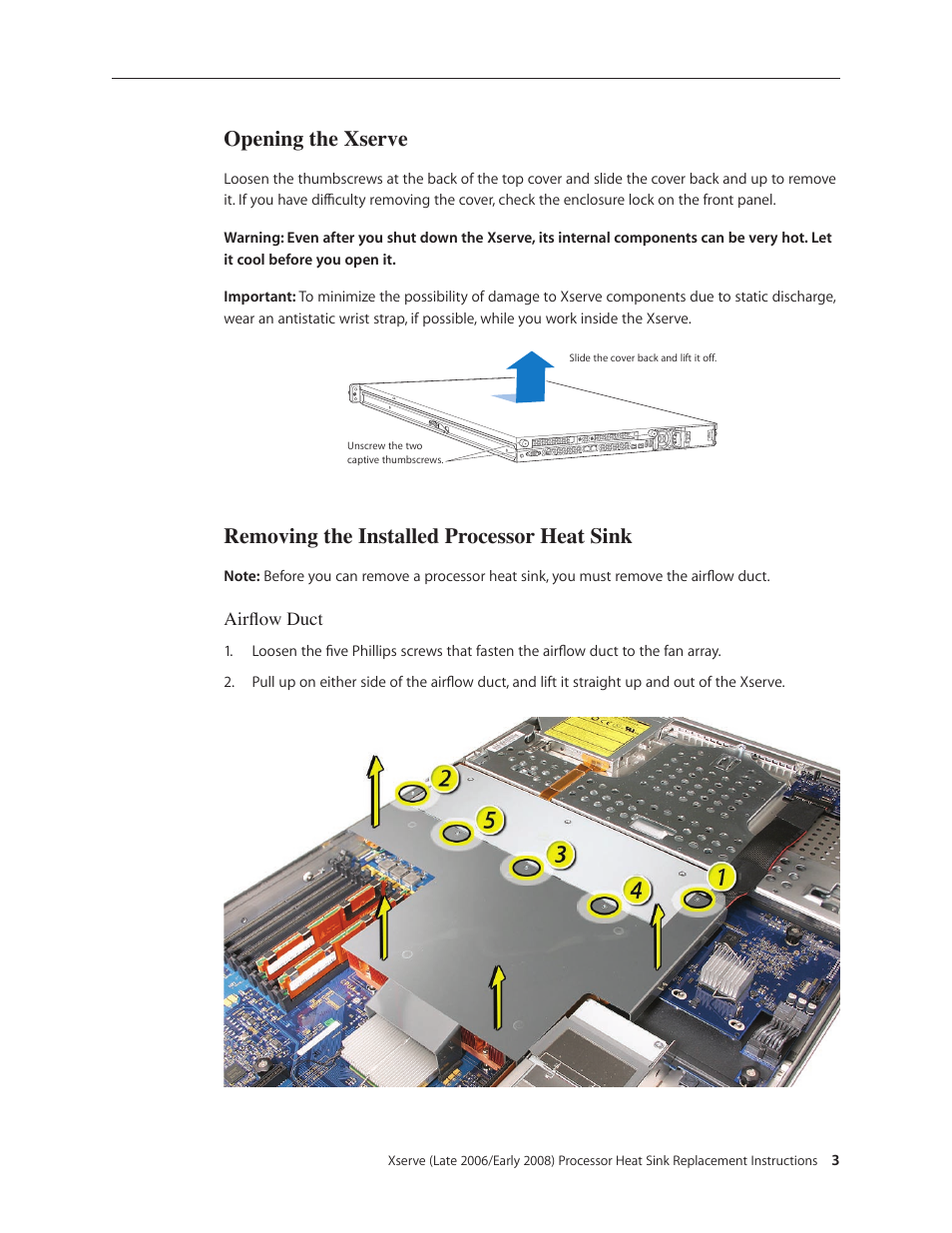 Opening the Xserve

Loosen the thumbscrews at the back of the top cover and slide the cover back and up to remove it. If you have difficulty removing the cover, check the enclosure lock on the front panel.

Warning: Even after you shut down the Xserve, its internal components can be very hot. Let it cool before you open it.

Important: To minimize the possibility of damage to Xserve components due to static discharge, wear an antistatic wrist strap, if possible, while you work inside the Xserve.

Slide the cover back and lift it off.

Unscrew the two captive thumbscrews.

Removing the Installed Processor Heat Sink

Note: Before you can remove a processor heat sink, you must remove the airflow duct.

Airflow Duct

1. Loosen the five Phillips screws that fasten the airflow duct to the fan array.

2. Pull up on either side of the airflow duct, and lift it straight up and out of the Xserve.

2
5
3
4
1

Xserve (Late 2006/Early 2008) Processor Heat Sink Replacement Instructions 3