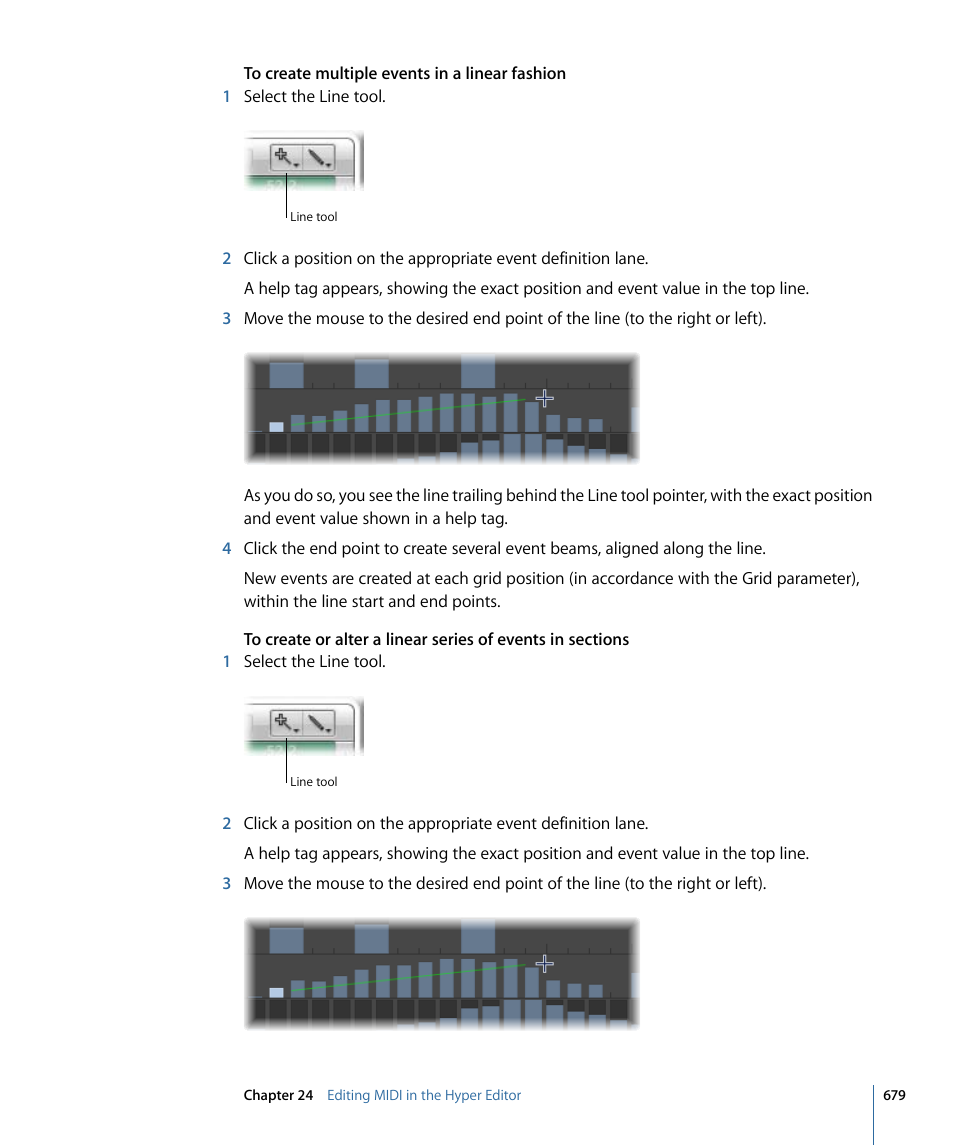 To create multiple events in a linear fashion
1 Select the Line tool.

Line tool

2 Click a position on the appropriate event definition lane.

A help tag appears, showing the exact position and event value in the top line.

3 Move the mouse to the desired end point of the line (to the right or left).

As you do so, you see the line trailing behind the Line tool pointer, with the exact position and event value shown in a help tag.

4 Click the end point to create several event beams, aligned along the line.

New events are created at each grid position (in accordance with the Grid parameter), within the line start and end points.

To create or alter a linear series of events in sections
1 Select the Line tool.

Line tool

2 Click a position on the appropriate event definition lane.

A help tag appears, showing the exact position and event value in the top line.

3 Move the mouse to the desired end point of the line (to the right or left).

Chapter 24 Editing MIDI in the Hyper Editor 679