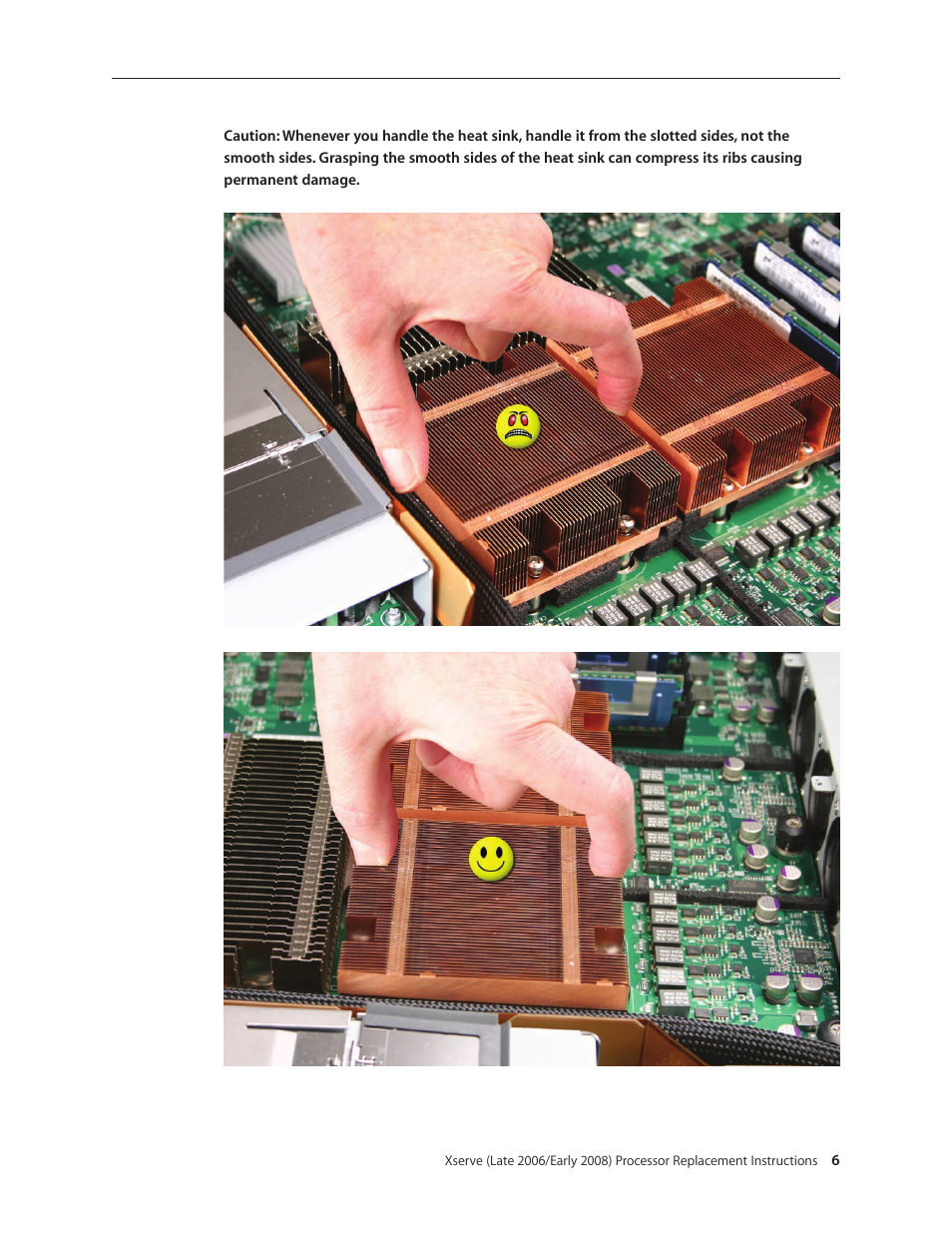 Caution: Whenever you handle the heat sink, handle it from the slotted sides, not the smooth sides. Grasping the smooth sides of the heat sink can compress its ribs causing permanent damage.

Xserve (Late 2006/Early 2008) Processor Replacement Instructions 6