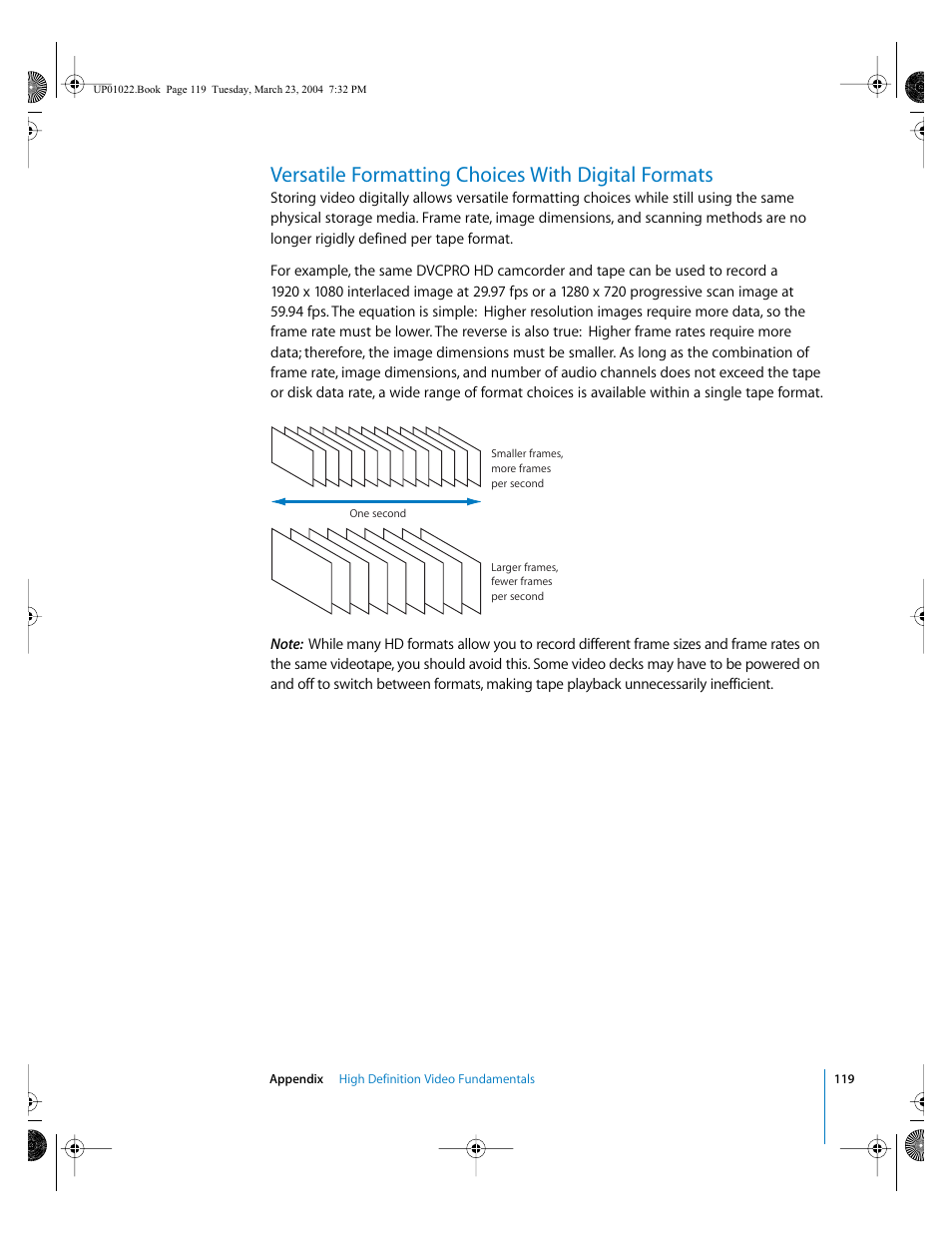 UP01022.Book Page 119 Tuesday, March 23, 2004 7:32 PM

Versatile Formatting Choices With Digital Formats

Storing video digitally allows versatile formatting choices while still using the same physical storage media. Frame rate, image dimensions, and scanning methods are no longer rigidly defined per tape format.

For example, the same DVCPRO HD camcorder and tape can be used to record a 1920 x 1080 interlaced image at 29.97 fps or a 1280 x 720 progressive scan image at 59.94 fps. The equation is simple: Higher resolution images require more data, so the frame rate must be lower. The reverse is also true: Higher frame rates require more data; therefore, the image dimensions must be smaller. As long as the combination of frame rate, image dimensions, and number of audio channels does not exceed the tape or disk data rate, a wide range of format choices is available within a single tape format.

Smaller frames, more frames per second

One second

Larger frames, fewer frames per second

Note: While many HD formats allow you to record different frame sizes and frame rates on the same videotape, you should avoid this. Some video decks may have to be powered on and off to switch between formats, making tape playback unnecessarily inefficient.

Appendix High Definition Video Fundamentals

119