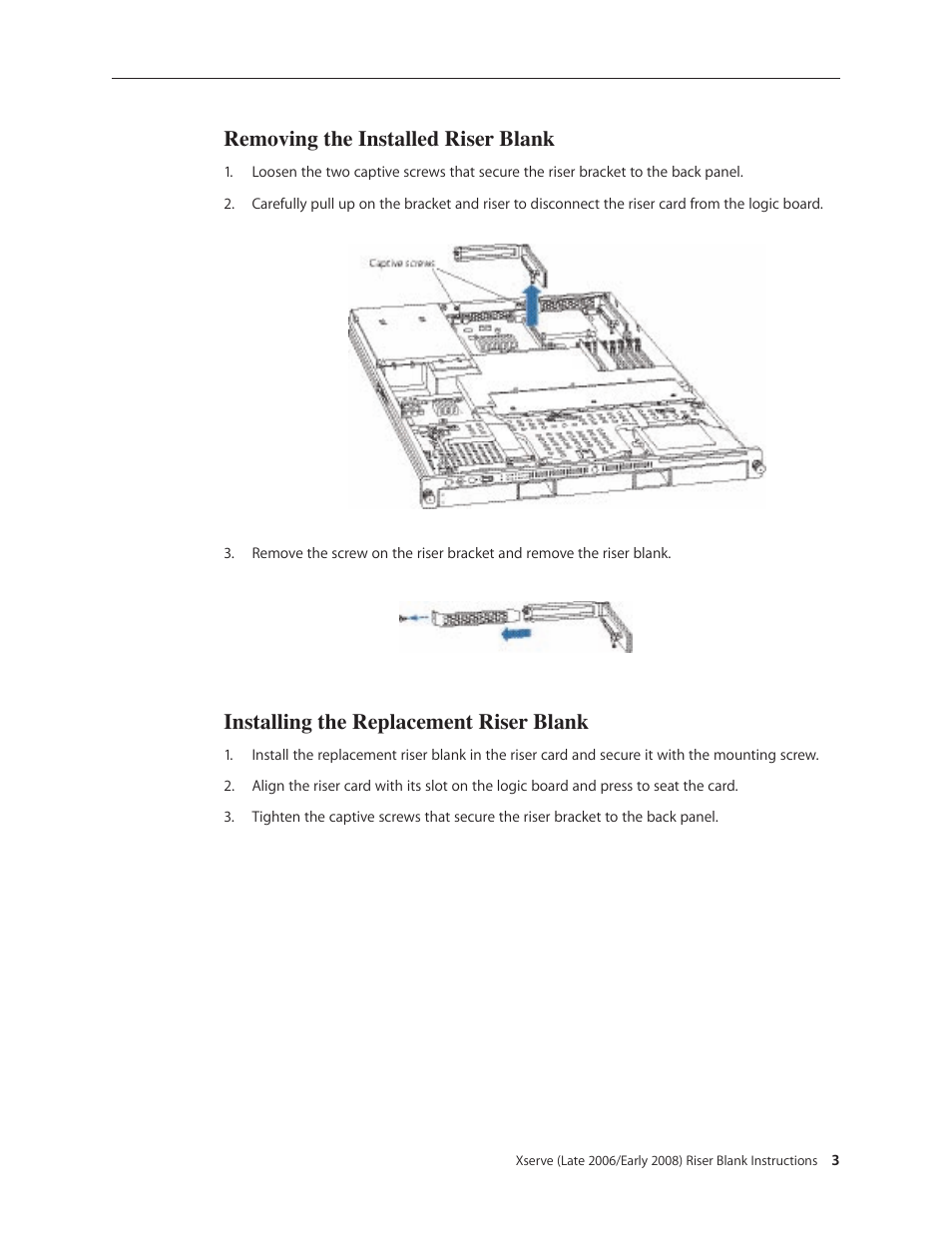 Removing the Installed Riser Blank

1. Loosen the two captive screws that secure the riser bracket to the back panel.

2. Carefully pull up on the bracket and riser to disconnect the riser card from the logic board.

Captive screws

3. Remove the screw on the riser bracket and remove the riser blank.

Installing the Replacement Riser Blank

1. Install the replacement riser blank in the riser card and secure it with the mounting screw.

2. Align the riser card with its slot on the logic board and press to seat the card.

3. Tighten the captive screws that secure the riser bracket to the back panel.

Xserve (Late 2006/Early 2008) Riser Blank Instructions 3