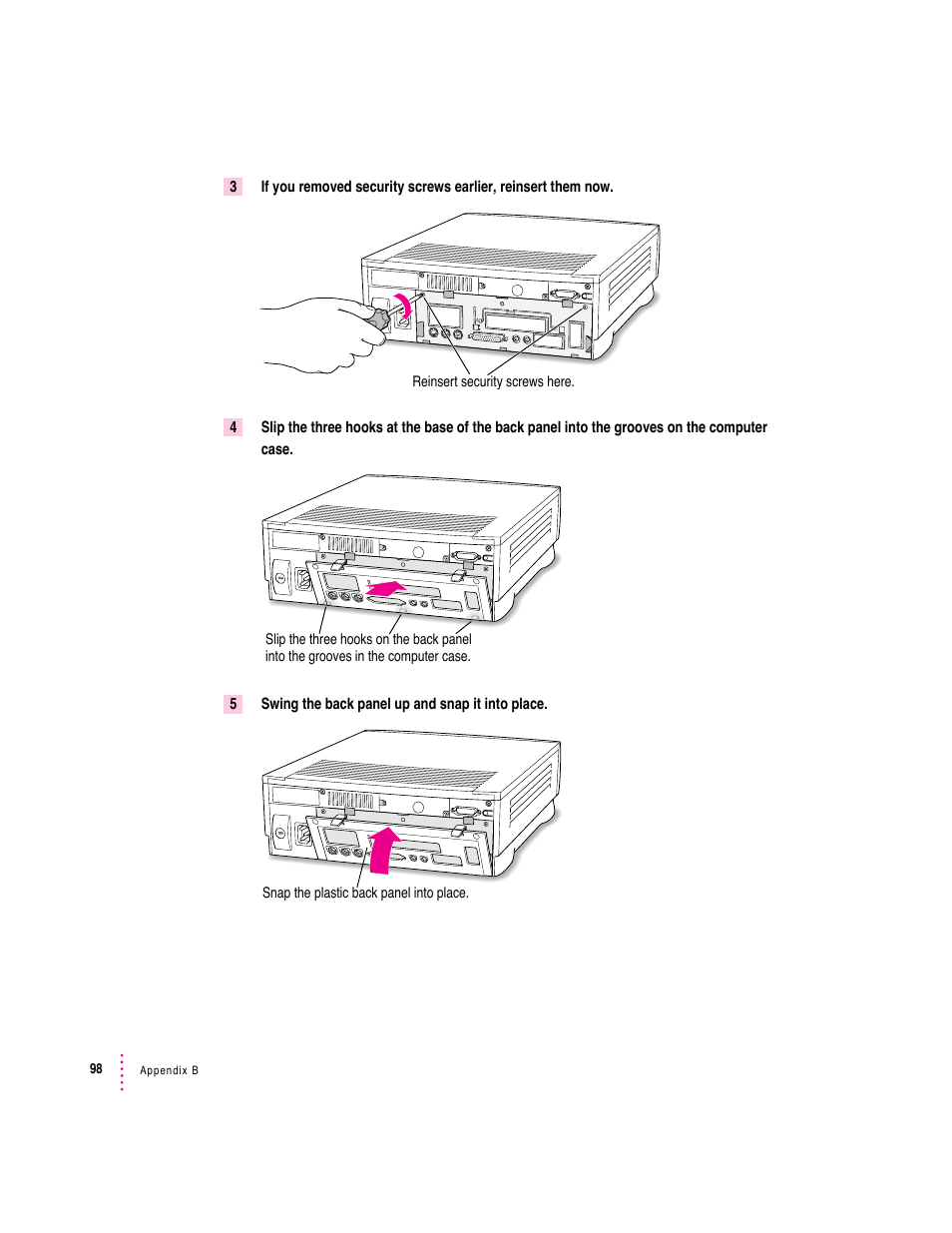 3 If you removed security screws earlier, reinsert them now.

Reinsert security screws here.

4 Slip the three hooks at the base of the back panel into the grooves on the computer case.

Slip the three hooks on the back panel into the grooves in the computer case.

5 Swing the back panel up and snap it into place.

Snap the plastic back panel into place.

98 Appendix B