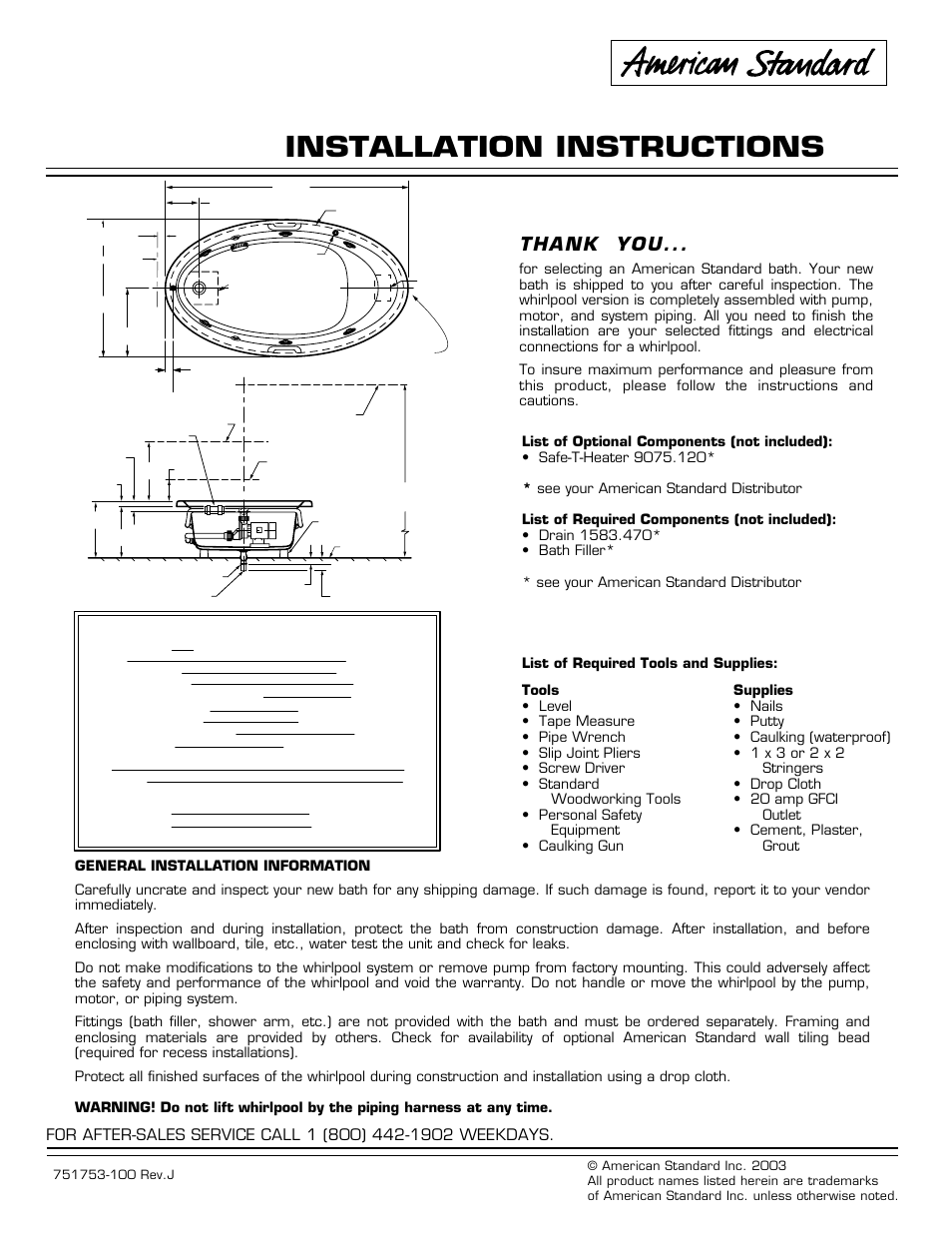 American Standard

INSTALLATION INSTRUCTIONS

THANK YOU...

for selecting an American Standard bath. Your new bath is shipped to you after careful inspection. The whirlpool version is completely assembled with pump, motor, and system piping. All you need to finish the installation are your selected fittings and electrical connections for a whirlpool.

To insure maximum performance and pleasure from this product, please follow the instructions and cautions.

List of Optional Components (not included):
• Safe-T-Heater 9075.120*

* see your American Standard Distributor

List of Required Components (not included):
• Drain 1583.470*
• Bath Filler*

* see your American Standard Distributor

List of Required Tools and Supplies:

Tools
• Level
• Tape Measure
• Pipe Wrench
• Slip Joint Pliers
• Screw Driver
• Standard Woodworking Tools
• Personal Safety Equipment
• Caulking Gun

Supplies
• Nails
• Putty
• Caulking (waterproof)
• 1 x 3 or 2 x 2 Stringers
• Drop Cloth
• 20 amp GFCI Outlet
• Cement, Plaster, Grout

GENERAL INSTALLATION INFORMATION

Carefully uncrate and inspect your new bath for any shipping damage. If such damage is found, report it to your vendor immediately.

After inspection and during installation, protect the bath from construction damage. After installation, and before enclosing with wallboard, tile, etc., water test the unit and check for leaks.

Do not make modifications to the whirlpool system or remove pump from factory mounting. This could adversely affect the safety and performance of the whirlpool and void the warranty. Do not handle or move the whirlpool by the pump, motor, or piping system.

Fittings (bath filler, shower arm, etc.) are not provided with the bath and must be ordered separately. Framing and enclosing materials are provided by others. Check for availability of optional American Standard wall tiling bead (required for recess installations).

Protect all finished surfaces of the whirlpool during construction and installation using a drop cloth.

WARNING! Do not lift whirlpool by the piping harness at any time.

FOR AFTER-SALES SERVICE CALL 1 (800) 442-1902 WEEKDAYS.

751753-100 Rev.J

© American Standard Inc. 2003
All product names listed herein are trademarks of American Standard Inc. unless otherwise noted.