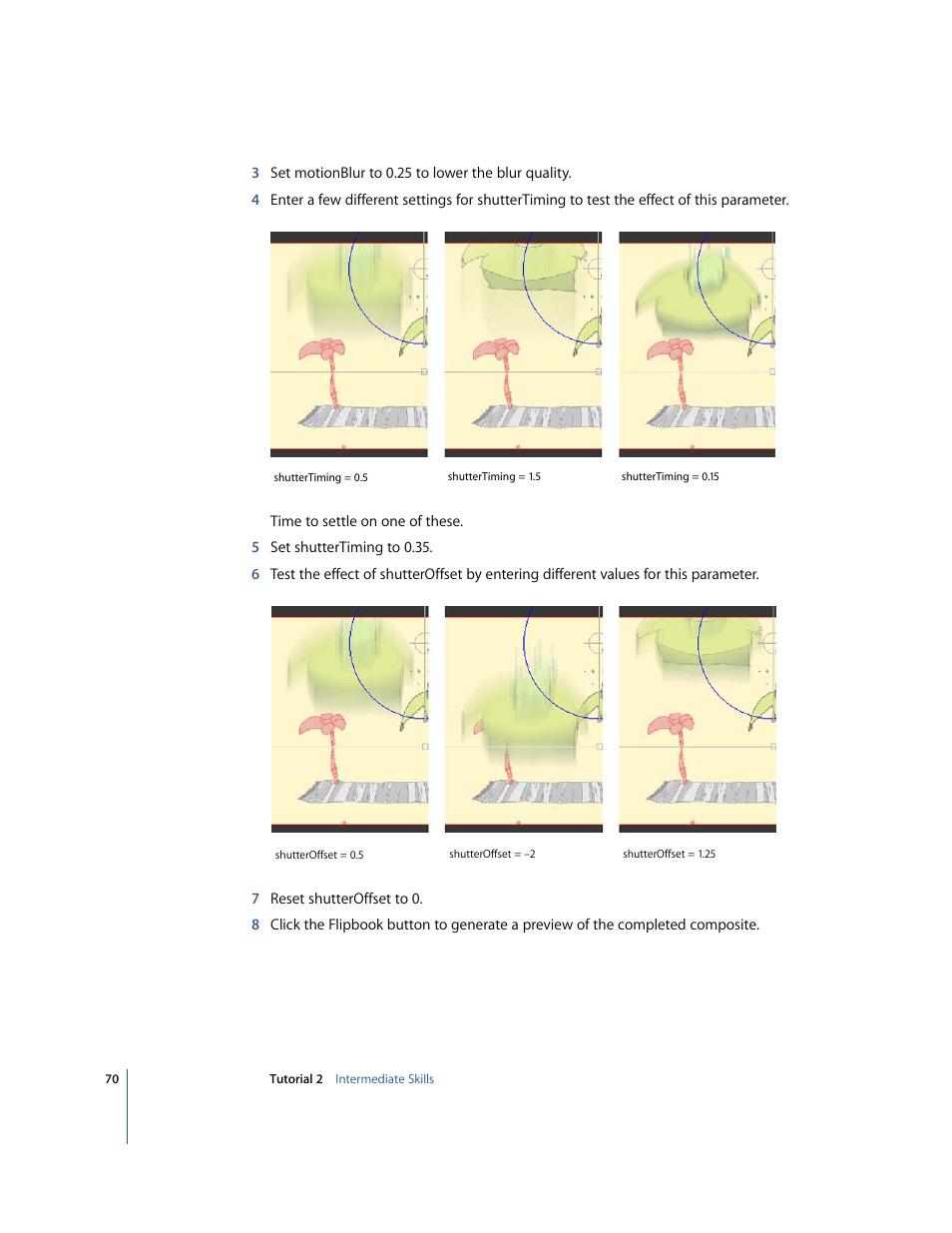 3 Set motionBlur to 0.25 to lower the blur quality.

4 Enter a few different settings for shutterTiming to test the effect of this parameter.

shutterTiming = 0.5

shutterTiming = 1.5

shutterTiming = 0.15

Time to settle on one of these.

5 Set shutterTiming to 0.35.

6 Test the effect of shutterOffset by entering different values for this parameter.

shutterOffset = 0.5

shutterOffset = –2

shutterOffset = 1.25

7 Reset shutterOffset to 0.

8 Click the Flipbook button to generate a preview of the completed composite.

70 Tutorial 2 Intermediate Skills