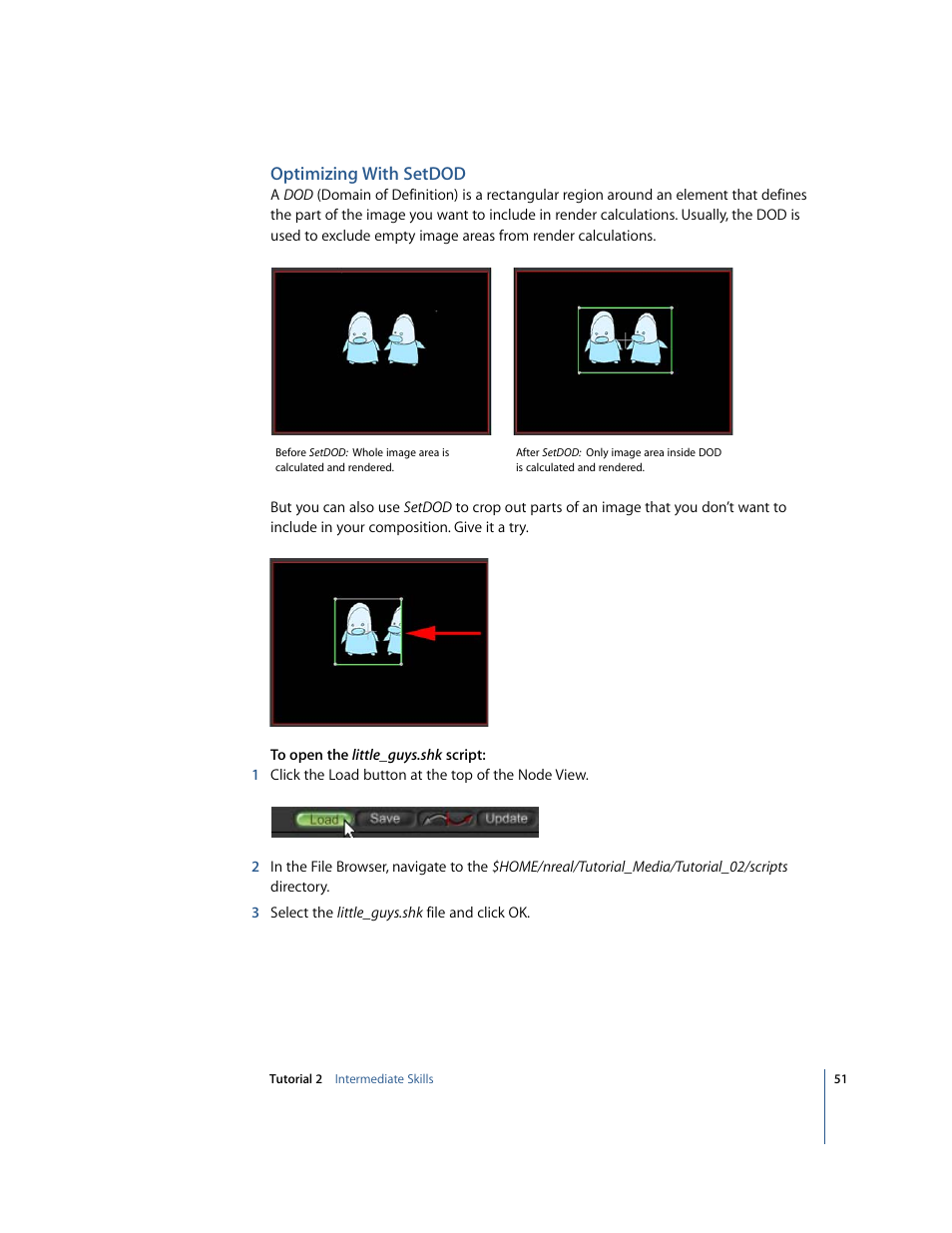 Optimizing With SetDOD

A DOD (Domain of Definition) is a rectangular region around an element that defines the part of the image you want to include in render calculations. Usually, the DOD is used to exclude empty image areas from render calculations.

Before SetDOD: Whole image area is calculated and rendered.

After SetDOD: Only image area inside DOD is calculated and rendered.

But you can also use SetDOD to crop out parts of an image that you don't want to include in your composition. Give it a try.

To open the little_guys.shk script:

1 Click the Load button at the top of the Node View.

Load Save Update

2 In the File Browser, navigate to the $HOME/nreal/Tutorial_Media/Tutorial_02/scripts directory.

3 Select the little_guys.shk file and click OK.

Tutorial 2 Intermediate Skills 51