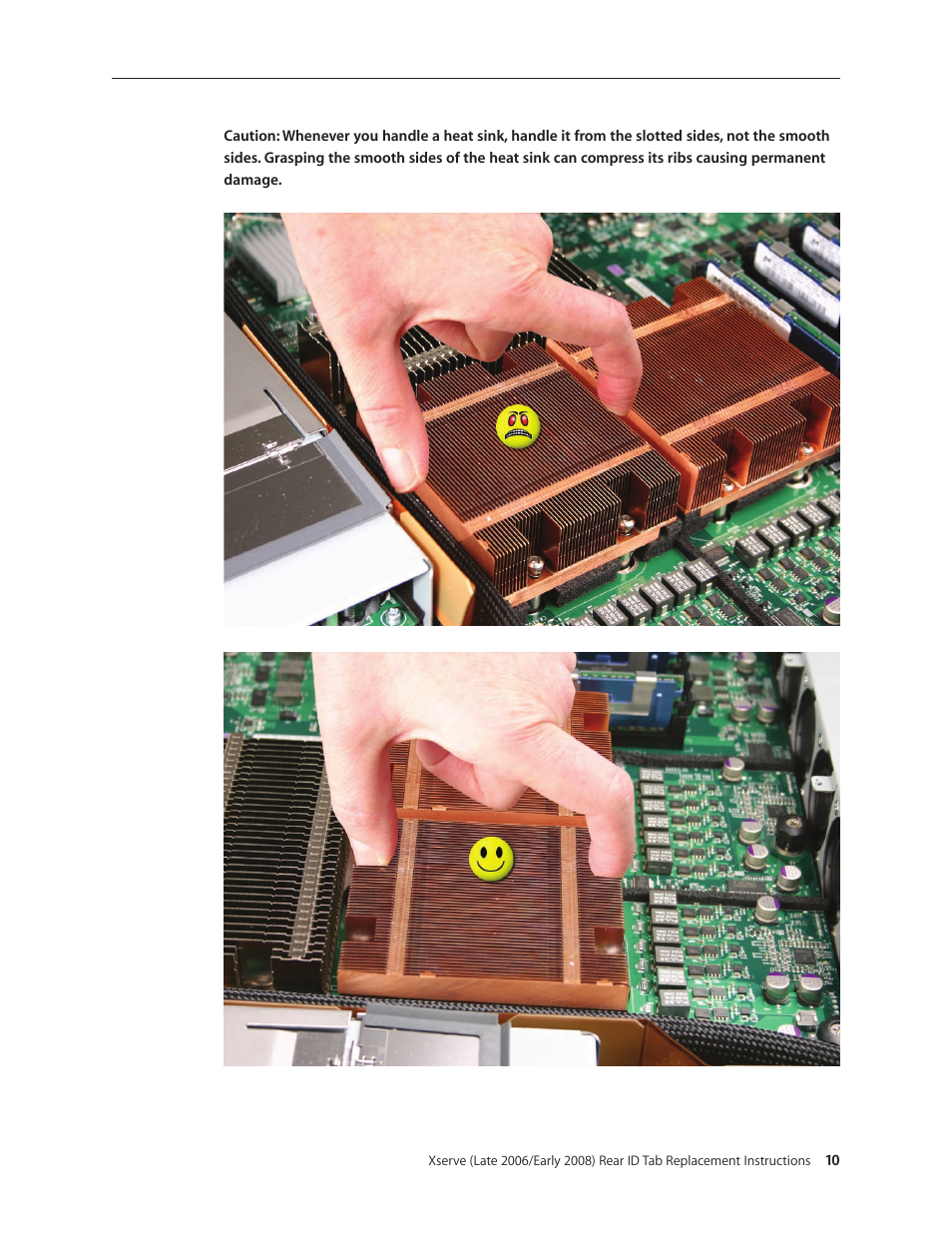 Caution: Whenever you handle a heat sink, handle it from the slotted sides, not the smooth sides. Grasping the smooth sides of the heat sink can compress its ribs causing permanent damage.

Xserve (Late 2006/Early 2008) Rear ID Tab Replacement Instructions 10