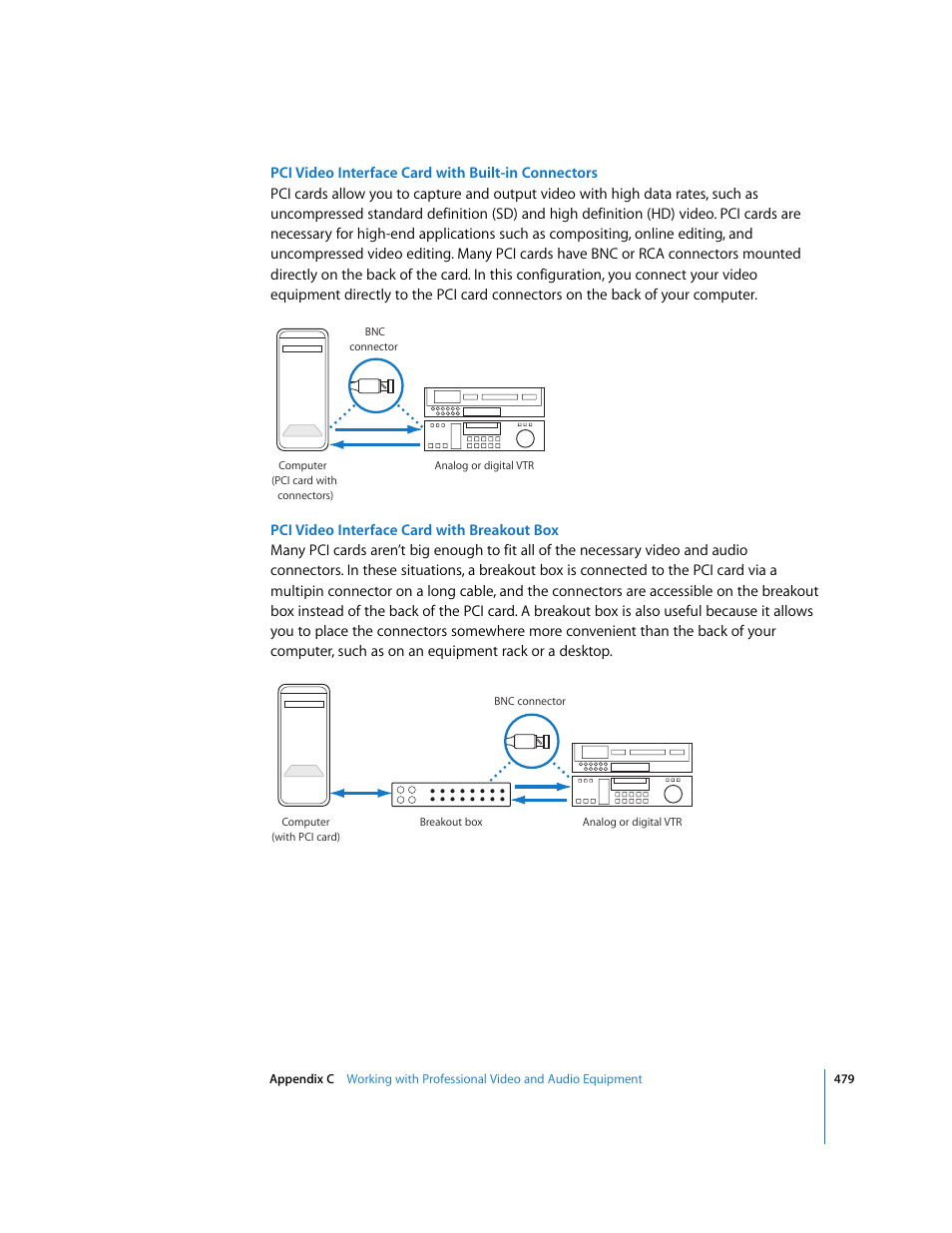 PCI Video Interface Card with Built-in Connectors

PCI cards allow you to capture and output video with high data rates, such as uncompressed standard definition (SD) and high definition (HD) video. PCI cards are necessary for high-end applications such as compositing, online editing, and uncompressed video editing. Many PCI cards have BNC or RCA connectors mounted directly on the back of the card. In this configuration, you connect your video equipment directly to the PCI card connectors on the back of your computer.

BNC connector

Computer (PCI card with connectors)

Analog or digital VTR

PCI Video Interface Card with Breakout Box

Many PCI cards aren't big enough to fit all of the necessary video and audio connectors. In these situations, a breakout box is connected to the PCI card via a multipin connector on a long cable, and the connectors are accessible on the breakout box instead of the back of the PCI card. A breakout box is also useful because it allows you to place the connectors somewhere more convenient than the back of your computer, such as on an equipment rack or a desktop.

BNC connector

Computer (with PCI card)

Breakout box

Analog or digital VTR

Appendix C Working with Professional Video and Audio Equipment

479