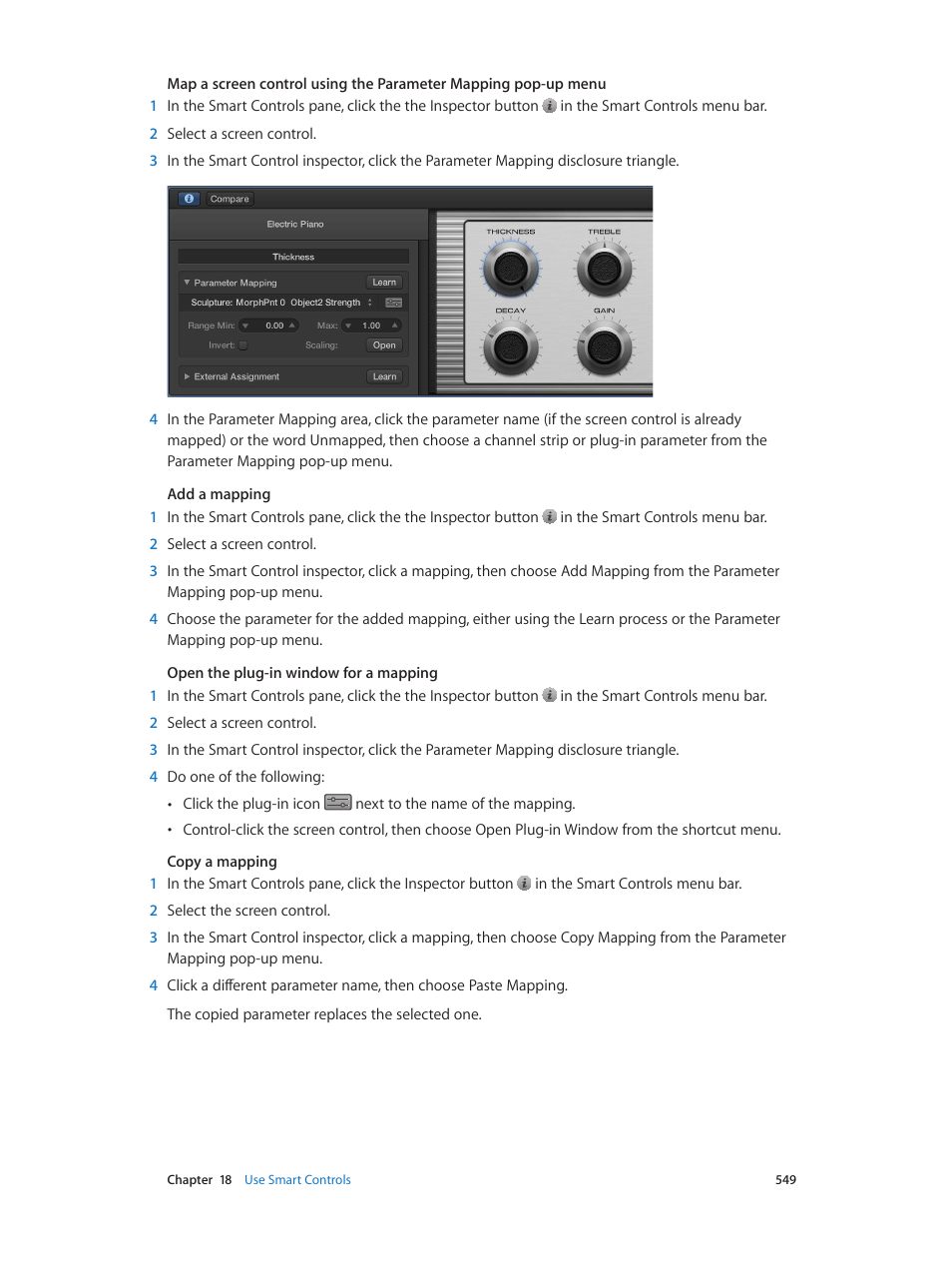 Map a screen control using the Parameter Mapping pop-up menu

1 In the Smart Controls pane, click the the Inspector button in the Smart Controls menu bar.

2 Select a screen control.

3 In the Smart Control inspector, click the Parameter Mapping disclosure triangle.

Compare

Electric Piano

Thickness

Parameter Mapping Learn

Sculpture: MorphPnt 0 Object2 Strength

Range Min: 0.00 Max: 1.00

Invert: Scaling: Open

External Assignment Learn

THICKNESS TREBLE

DECAY GAIN

4 In the Parameter Mapping area, click the parameter name (if the screen control is already mapped) or the word Unmapped, then choose a channel strip or plug-in parameter from the Parameter Mapping pop-up menu.

Add a mapping

1 In the Smart Controls pane, click the the Inspector button in the Smart Controls menu bar.

2 Select a screen control.

3 In the Smart Control inspector, click a mapping, then choose Add Mapping from the Parameter Mapping pop-up menu.

4 Choose the parameter for the added mapping, either using the Learn process or the Parameter Mapping pop-up menu.

Open the plug-in window for a mapping

1 In the Smart Controls pane, click the the Inspector button in the Smart Controls menu bar.

2 Select a screen control.

3 In the Smart Control inspector, click the Parameter Mapping disclosure triangle.

4 Do one of the following:

• Click the plug-in icon next to the name of the mapping.

• Control-click the screen control, then choose Open Plug-in Window from the shortcut menu.

Copy a mapping

1 In the Smart Controls pane, click the Inspector button in the Smart Controls menu bar.

2 Select the screen control.

3 In the Smart Control inspector, click a mapping, then choose Copy Mapping from the Parameter Mapping pop-up menu.

4 Click a different parameter name, then choose Paste Mapping.

The copied parameter replaces the selected one.

Chapter 18 Use Smart Controls 549