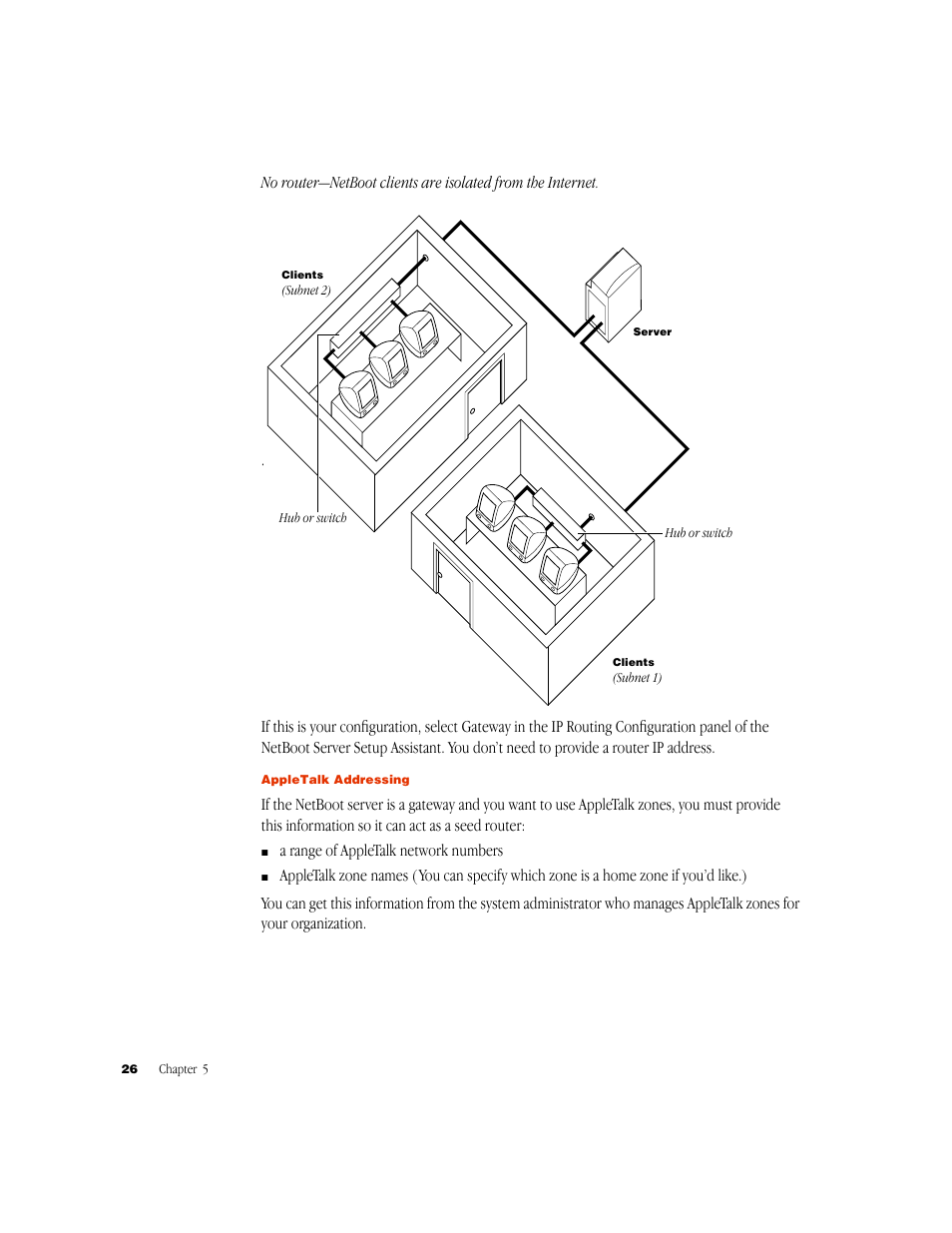 No router—NetBoot clients are isolated from the Internet.

Clients
(Subnet 2)

Server

Hub or switch

Hub or switch

Clients
(Subnet 1)

If this is your configuration, select Gateway in the IP Routing Configuration panel of the NetBoot Server Setup Assistant. You don't need to provide a router IP address.

AppleTalk Addressing

If the NetBoot server is a gateway and you want to use AppleTalk zones, you must provide this information so it can act as a seed router:

■ a range of AppleTalk network numbers

■ AppleTalk zone names (You can specify which zone is a home zone if you'd like.)

You can get this information from the system administrator who manages AppleTalk zones for your organization.

26 Chapter 5