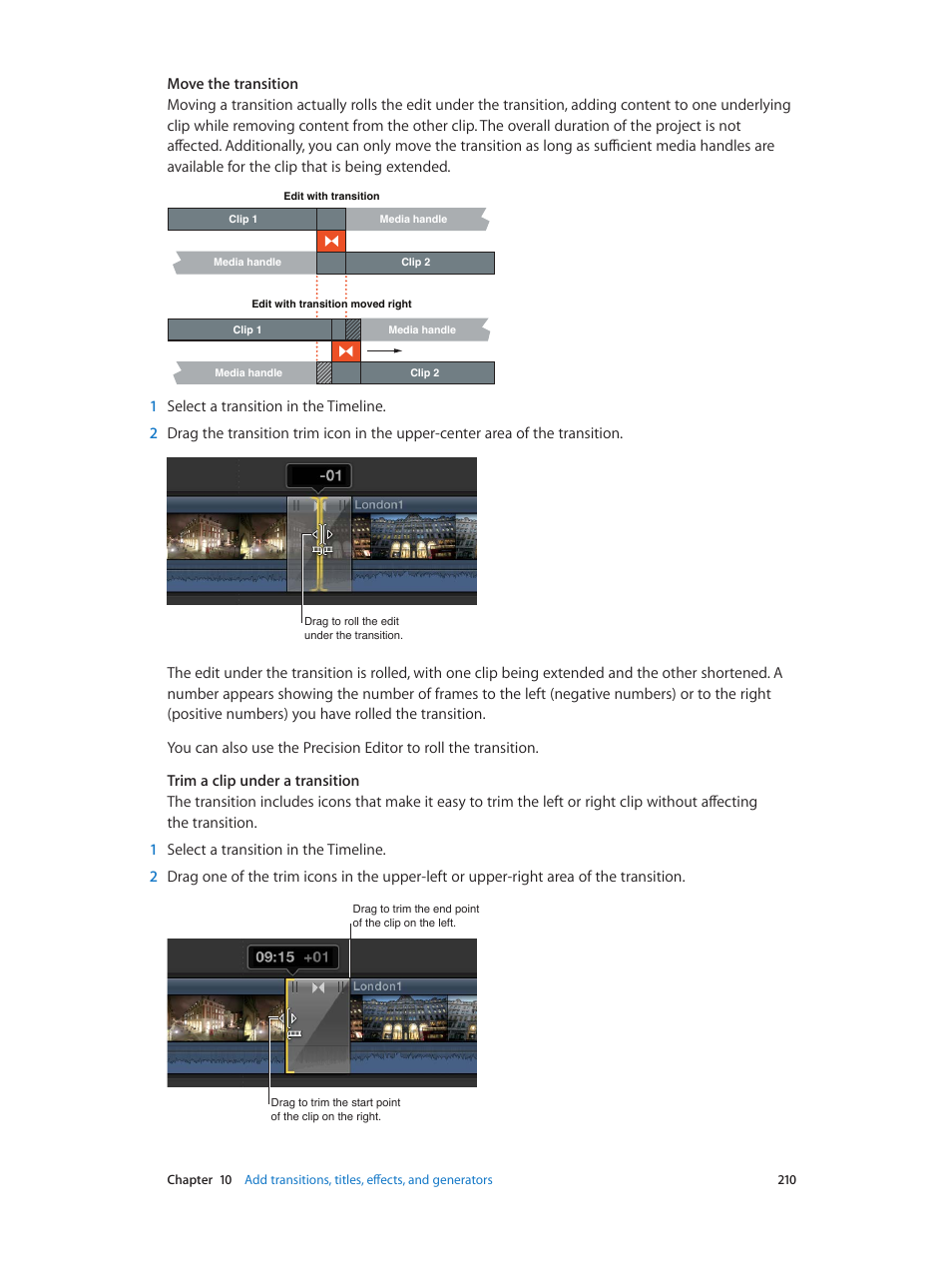 Move the transition
Moving a transition actually rolls the edit under the transition, adding content to one underlying clip while removing content from the other clip. The overall duration of the project is not affected. Additionally, you can only move the transition as long as sufficient media handles are available for the clip that is being extended.

Edit with transition

Clip 1

Media handle

Media handle

Clip 2

Edit with transition moved right

Clip 1

Media handle

Media handle

Clip 2

1 Select a transition in the Timeline.

2 Drag the transition trim icon in the upper-center area of the transition.

-01

London1

Drag to roll the edit under the transition.

The edit under the transition is rolled, with one clip being extended and the other shortened. A number appears showing the number of frames to the left (negative numbers) or to the right (positive numbers) you have rolled the transition.

You can also use the Precision Editor to roll the transition.

Trim a clip under a transition
The transition includes icons that make it easy to trim the left or right clip without affecting the transition.

1 Select a transition in the Timeline.

2 Drag one of the trim icons in the upper-left or upper-right area of the transition.

Drag to trim the end point of the clip on the left.

09:15 +01

London1

Drag to trim the start point of the clip on the right.

Chapter 10 Add transitions, titles, effects, and generators

210