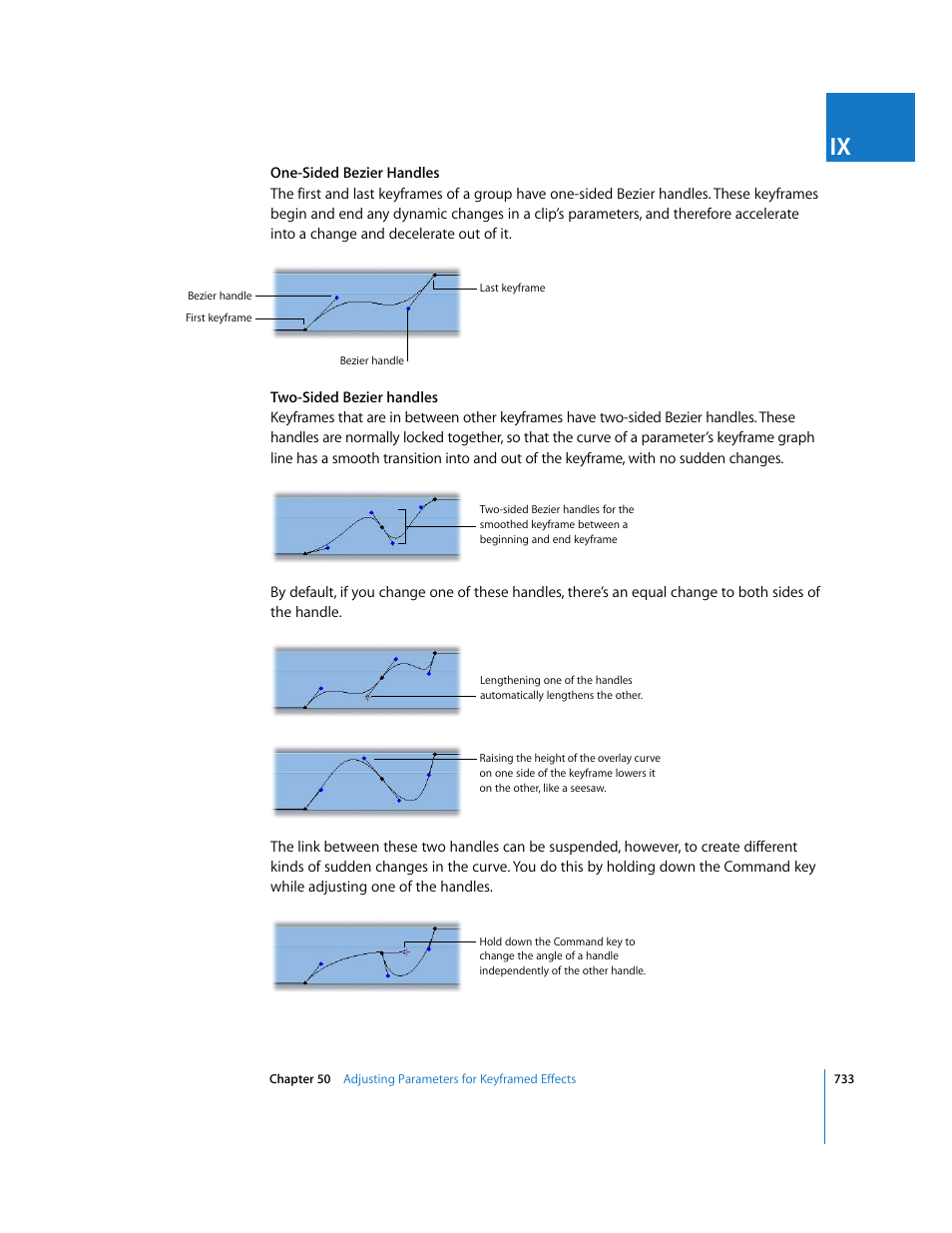 IX

One-Sided Bezier Handles
The first and last keyframes of a group have one-sided Bezier handles. These keyframes begin and end any dynamic changes in a clip's parameters, and therefore accelerate into a change and decelerate out of it.

Bezier handle
First keyframe
Last keyframe
Bezier handle

Two-Sided Bezier handles
Keyframes that are in between other keyframes have two-sided Bezier handles. These handles are normally locked together, so that the curve of a parameter's keyframe graph line has a smooth transition into and out of the keyframe, with no sudden changes.

Two-sided Bezier handles for the smoothed keyframe between a beginning and end keyframe

By default, if you change one of these handles, there's an equal change to both sides of the handle.

Lengthening one of the handles automatically lengthens the other.

Raising the height of the overlay curve on one side of the keyframe lowers it on the other, like a seesaw.

The link between these two handles can be suspended, however, to create different kinds of sudden changes in the curve. You do this by holding down the Command key while adjusting one of the handles.

Hold down the Command key to change the angle of a handle independently of the other handle.

Chapter 50 Adjusting Parameters for Keyframed Effects 733