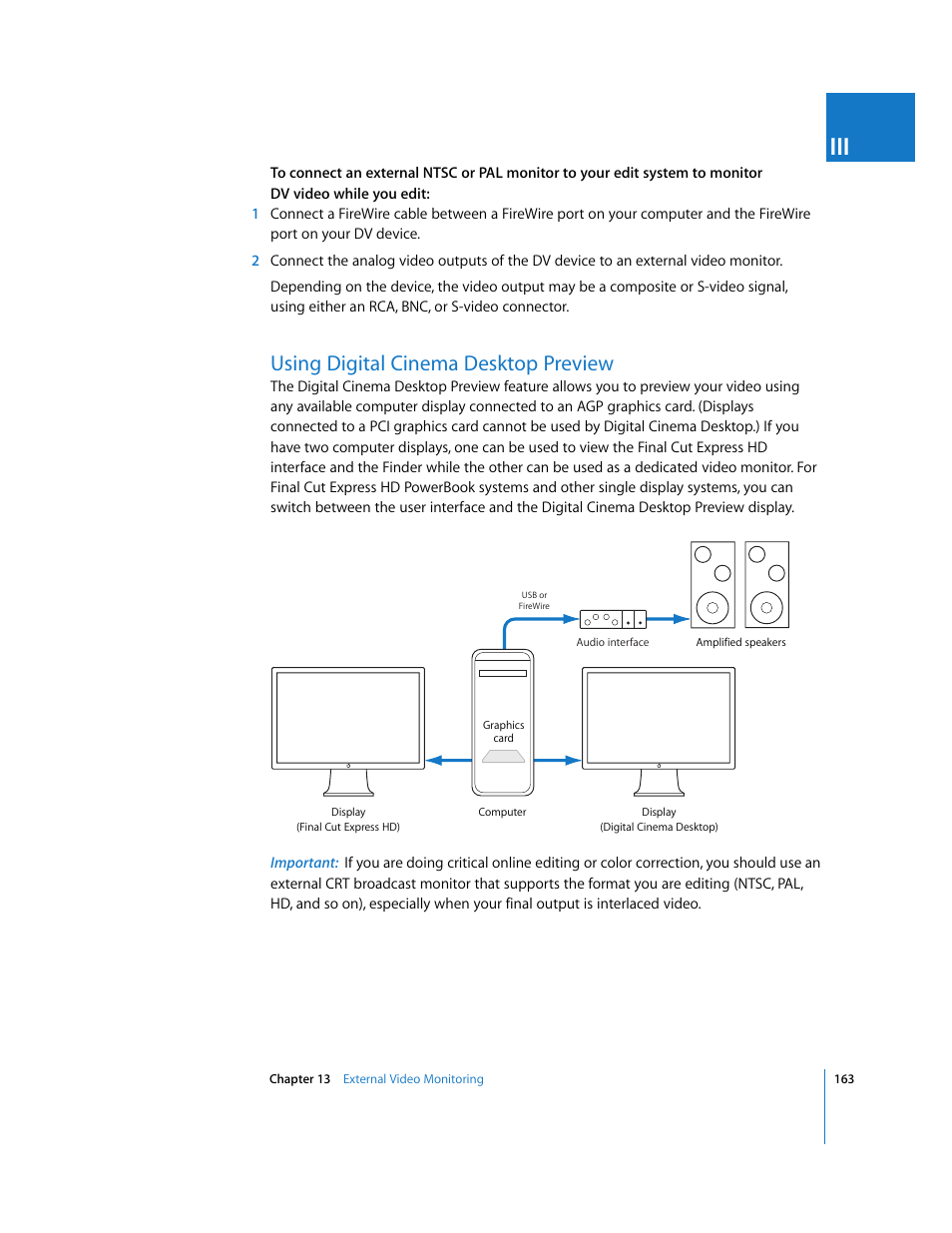 III

To connect an external NTSC or PAL monitor to your edit system to monitor DV video while you edit:

1 Connect a FireWire cable between a FireWire port on your computer and the FireWire port on your DV device.

2 Connect the analog video outputs of the DV device to an external video monitor.

Depending on the device, the video output may be a composite or S-video signal, using either an RCA, BNC, or S-video connector.

Using Digital Cinema Desktop Preview

The Digital Cinema Desktop Preview feature allows you to preview your video using any available computer display connected to an AGP graphics card. (Displays connected to a PCI graphics card cannot be used by Digital Cinema Desktop.) If you have two computer displays, one can be used to view the Final Cut Express HD interface and the Finder while the other can be used as a dedicated video monitor. For Final Cut Express HD PowerBook systems and other single display systems, you can switch between the user interface and the Digital Cinema Desktop Preview display.

USB or FireWire

Audio interface

Amplified speakers

Graphics card

Display
(Final Cut Express HD)

Computer

Display
(Digital Cinema Desktop)

Important: If you are doing critical online editing or color correction, you should use an external CRT broadcast monitor that supports the format you are editing (NTSC, PAL, HD, and so on), especially when your final output is interlaced video.

Chapter 13 External Video Monitoring

163