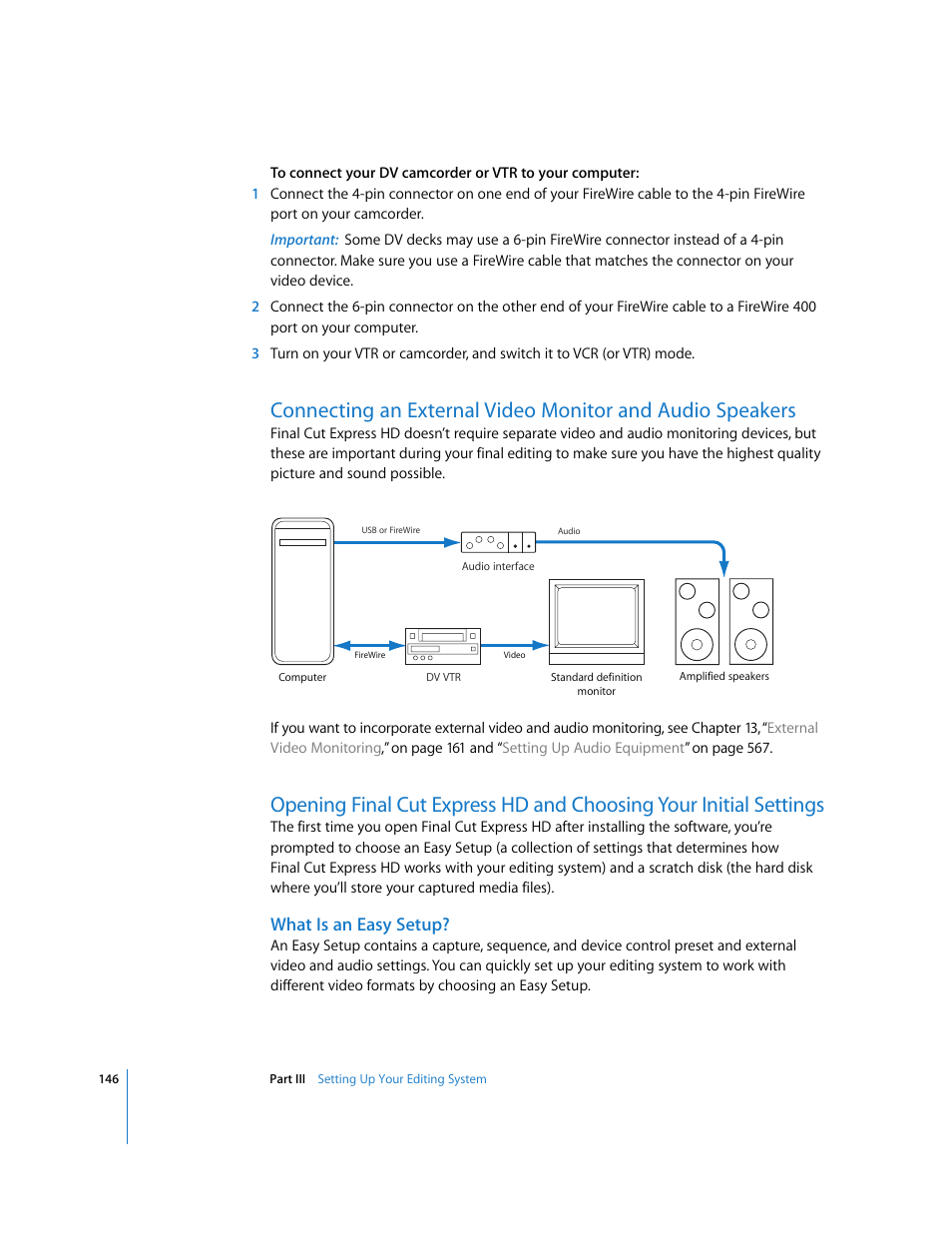 To connect your DV camcorder or VTR to your computer:
1 Connect the 4-pin connector on one end of your FireWire cable to the 4-pin FireWire port on your camcorder.

Important: Some DV decks may use a 6-pin FireWire connector instead of a 4-pin connector. Make sure you use a FireWire cable that matches the connector on your video device.

2 Connect the 6-pin connector on the other end of your FireWire cable to a FireWire 400 port on your computer.

3 Turn on your VTR or camcorder, and switch it to VCR (or VTR) mode.

Connecting an External Video Monitor and Audio Speakers
Final Cut Express HD doesn't require separate video and audio monitoring devices, but these are important during your final editing to make sure you have the highest quality picture and sound possible.

USB or FireWire
Audio
Audio interface
FireWire
Video
Computer
DV VTR
Standard definition monitor
Amplified speakers

If you want to incorporate external video and audio monitoring, see Chapter 13, "External Video Monitoring," on page 161 and "Setting Up Audio Equipment" on page 567.

Opening Final Cut Express HD and Choosing Your Initial Settings
The first time you open Final Cut Express HD after installing the software, you're prompted to choose an Easy Setup (a collection of settings that determines how Final Cut Express HD works with your editing system) and a scratch disk (the hard disk where you'll store your captured media files).

What Is an Easy Setup?
An Easy Setup contains a capture, sequence, and device control preset and external video and audio settings. You can quickly set up your editing system to work with different video formats by choosing an Easy Setup.

146 Part III Setting Up Your Editing System