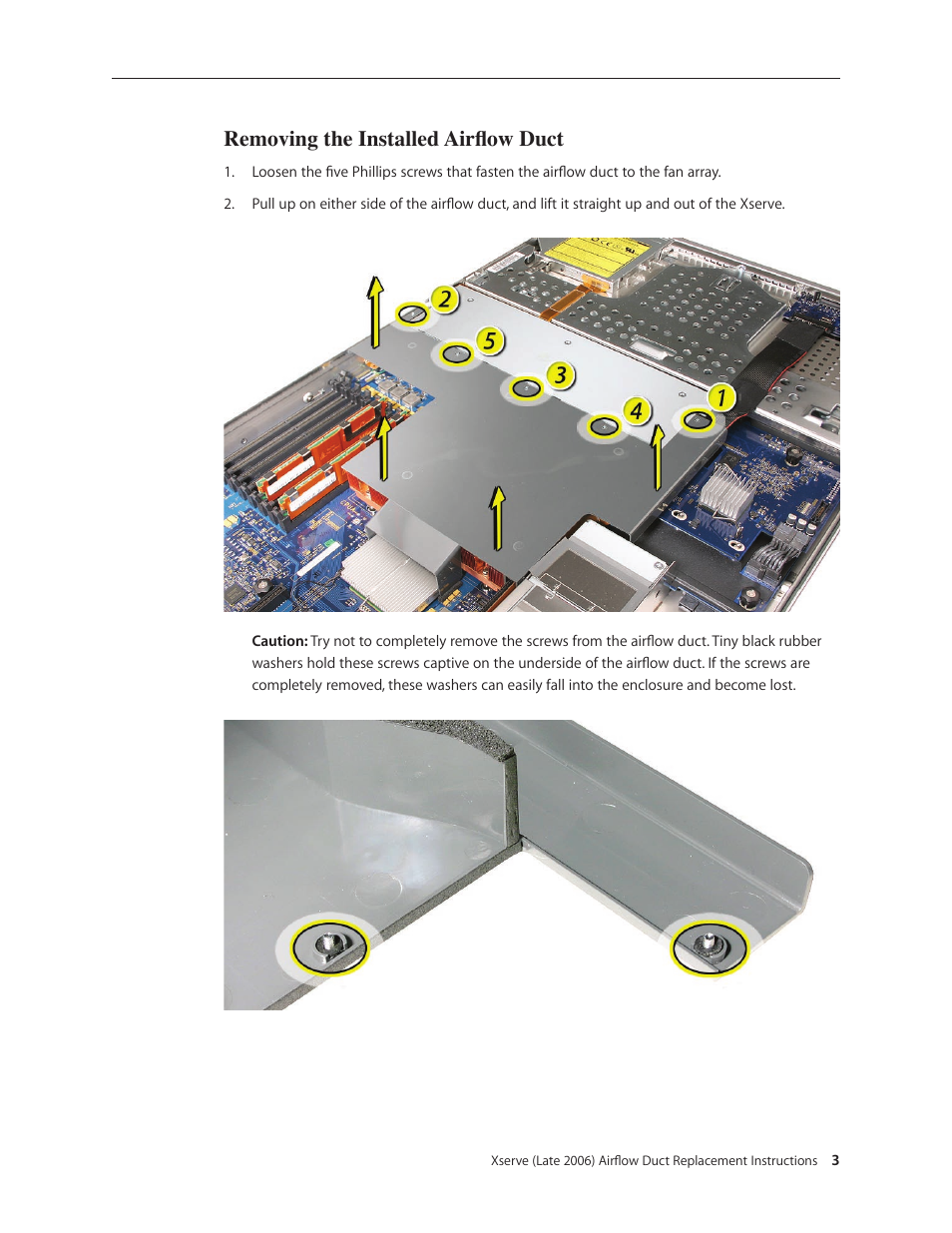 Removing the Installed Airflow Duct

1. Loosen the five Phillips screws that fasten the airflow duct to the fan array.

2. Pull up on either side of the airflow duct, and lift it straight up and out of the Xserve.

2

5

3

4

1

Caution: Try not to completely remove the screws from the airflow duct. Tiny black rubber washers hold these screws captive on the underside of the airflow duct. If the screws are completely removed, these washers can easily fall into the enclosure and become lost.

Xserve (Late 2006) Airflow Duct Replacement Instructions 3