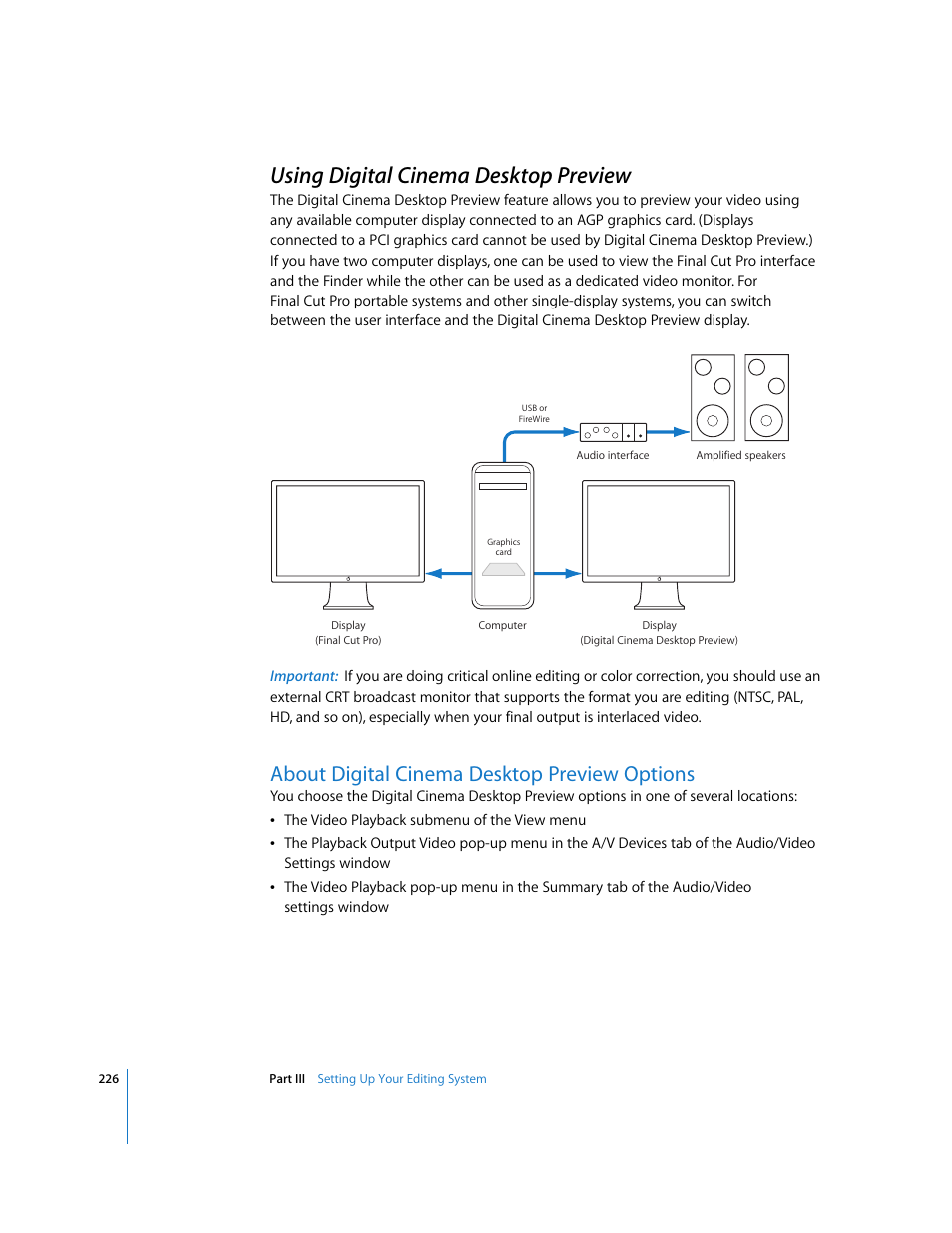 Using Digital Cinema Desktop Preview

The Digital Cinema Desktop Preview feature allows you to preview your video using any available computer display connected to an AGP graphics card. (Displays connected to a PCI graphics card cannot be used by Digital Cinema Desktop Preview.) If you have two computer displays, one can be used to view the Final Cut Pro interface and the Finder while the other can be used as a dedicated video monitor. For Final Cut Pro portable systems and other single-display systems, you can switch between the user interface and the Digital Cinema Desktop Preview display.

USB or FireWire

Audio interface

Amplified speakers

Graphics card

Display
(Final Cut Pro)

Computer

Display
(Digital Cinema Desktop Preview)

Important: If you are doing critical online editing or color correction, you should use an external CRT broadcast monitor that supports the format you are editing (NTSC, PAL, HD, and so on), especially when your final output is interlaced video.

About Digital Cinema Desktop Preview Options

You choose the Digital Cinema Desktop Preview options in one of several locations:

• The Video Playback submenu of the View menu
• The Playback Output Video pop-up menu in the A/V Devices tab of the Audio/Video Settings window
• The Video Playback pop-up menu in the Summary tab of the Audio/Video settings window

226 Part III Setting Up Your Editing System