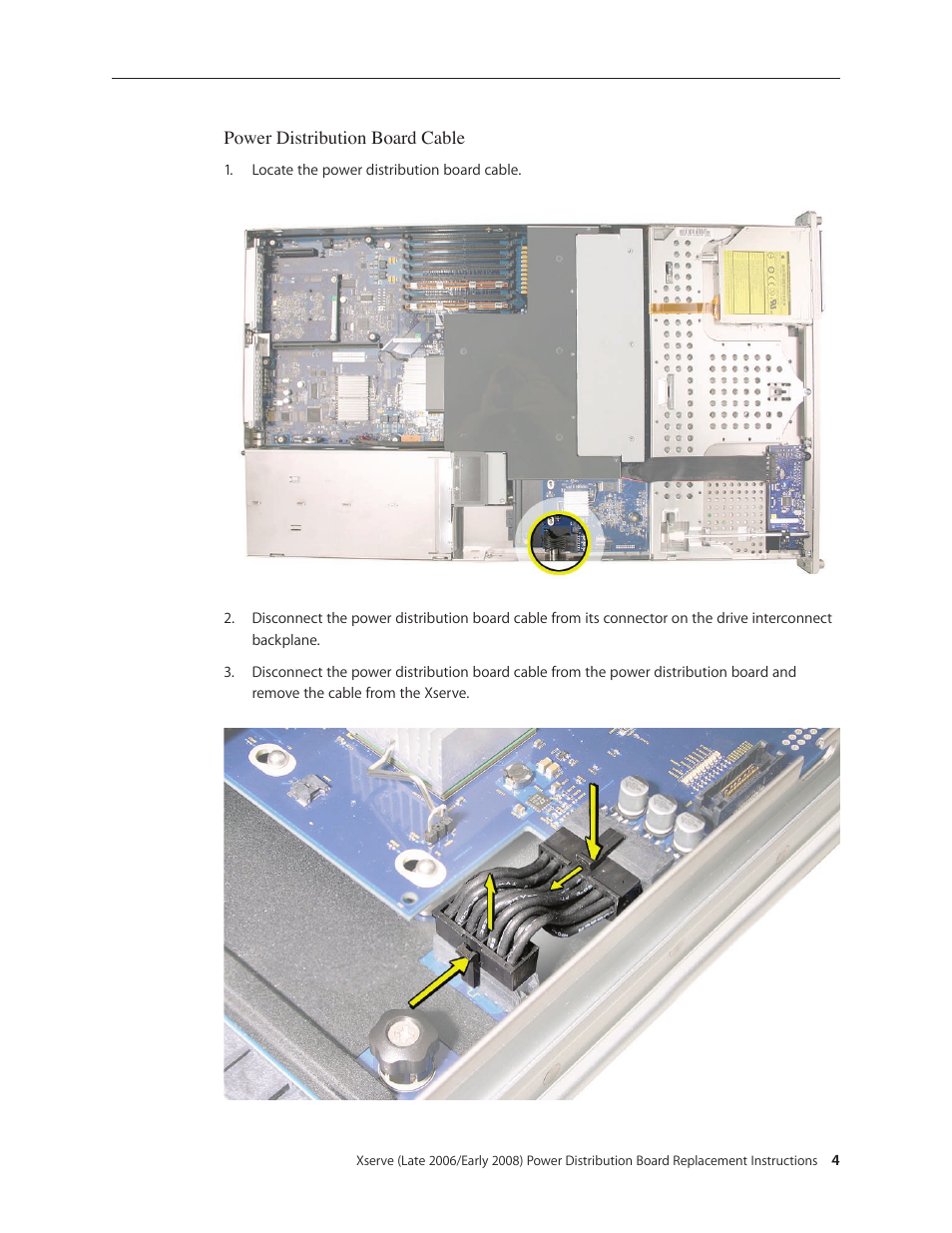 Power Distribution Board Cable

1. Locate the power distribution board cable.

2. Disconnect the power distribution board cable from its connector on the drive interconnect backplane.

3. Disconnect the power distribution board cable from the power distribution board and remove the cable from the Xserve.

Xserve (Late 2006/Early 2008) Power Distribution Board Replacement Instructions 4