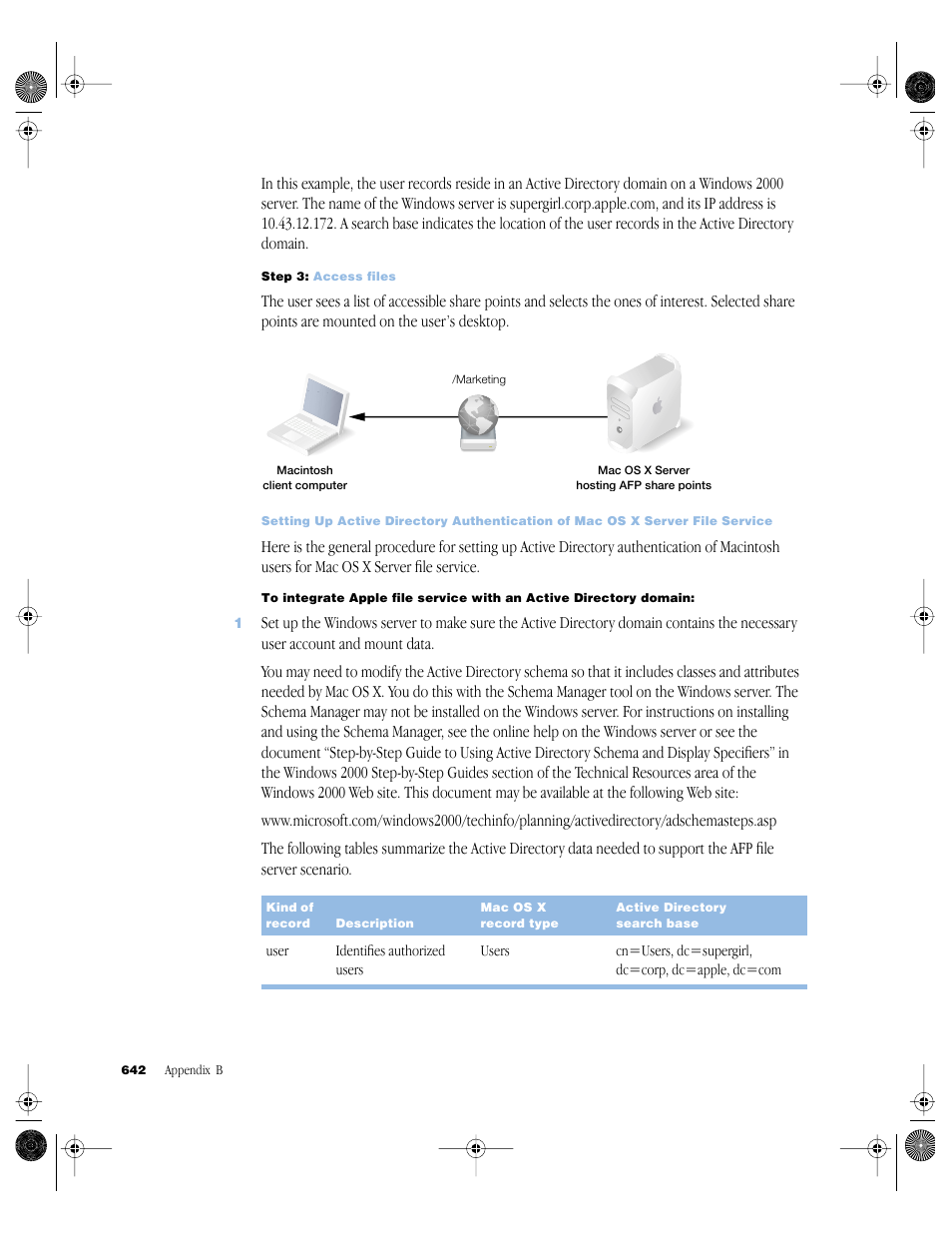 In this example, the user records reside in an Active Directory domain on a Windows 2000 server. The name of the Windows server is supergirl.corp.apple.com, and its IP address is 10.43.12.172. A search base indicates the location of the user records in the Active Directory domain.

Step 3: Access files

The user sees a list of accessible share points and selects the ones of interest. Selected share points are mounted on the user's desktop.

/Marketing

Macintosh client computer

Mac OS X Server hosting AFP share points

Setting Up Active Directory Authentication of Mac OS X Server File Service

Here is the general procedure for setting up Active Directory authentication of Macintosh users for Mac OS X Server file service.

To integrate Apple file service with an Active Directory domain:

1 Set up the Windows server to make sure the Active Directory domain contains the necessary user account and mount data.

You may need to modify the Active Directory schema so that it includes classes and attributes needed by Mac OS X. You do this with the Schema Manager tool on the Windows server. The Schema Manager may not be installed on the Windows server. For instructions on installing and using the Schema Manager, see the online help on the Windows server or see the document "Step-by-Step Guide to Using Active Directory Schema and Display Specifiers" in the Windows 2000 Step-by-Step Guides section of the Technical Resources area of the Windows 2000 Web site. This document may be available at the following Web site:

www.microsoft.com/windows2000/techinfo/planning/activedirectory/adschemasteps.asp

The following tables summarize the Active Directory data needed to support the AFP file server scenario.

| Kind of record | Description | Mac OS X record type | Active Directory search base |
|---|---|---|---|
| user | Identifies authorized users | Users | cn=Users, dc=supergirl, dc=corp, dc=apple, dc=com |

642 Appendix B