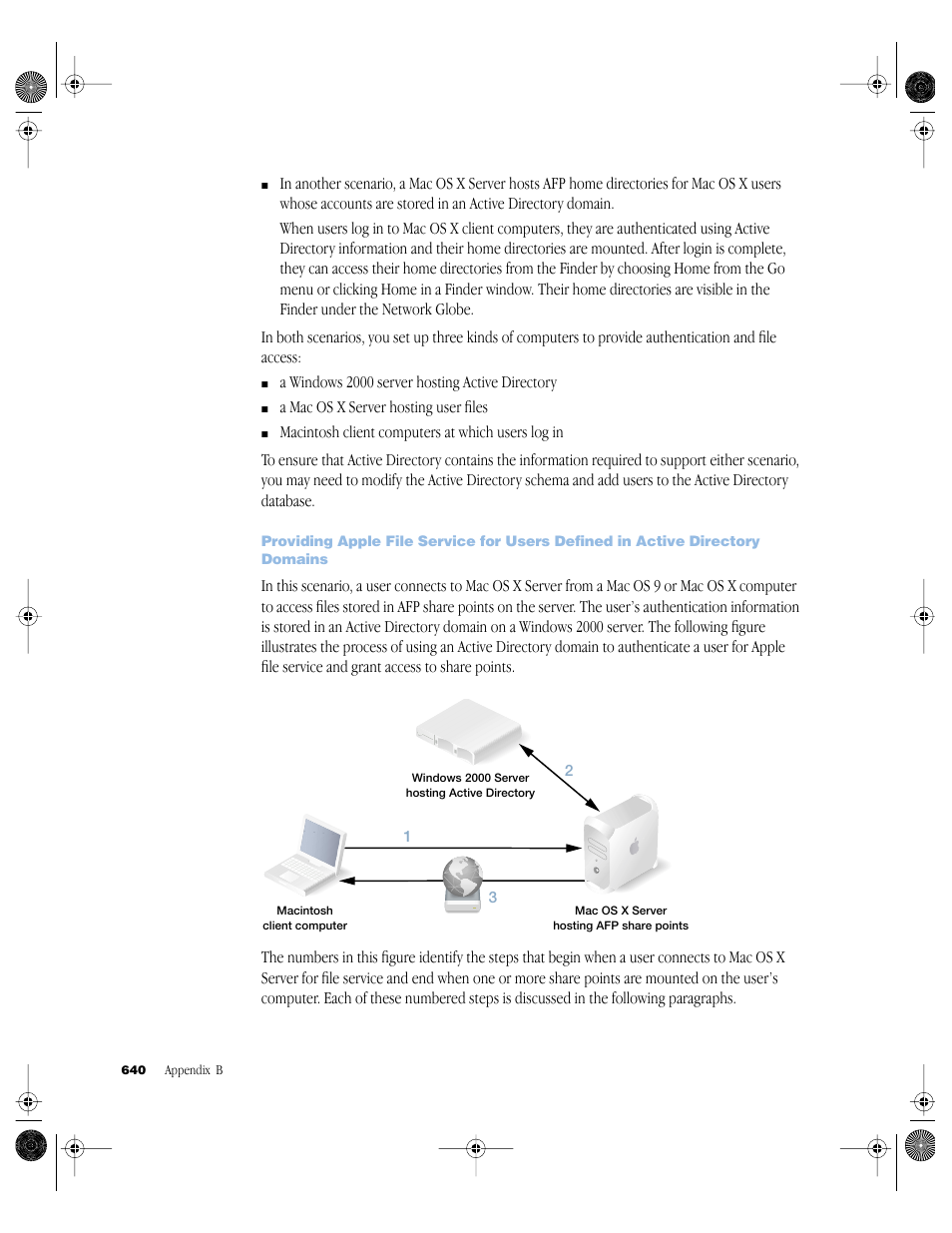 ■ In another scenario, a Mac OS X Server hosts AFP home directories for Mac OS X users whose accounts are stored in an Active Directory domain.

When users log in to Mac OS X client computers, they are authenticated using Active Directory information and their home directories are mounted. After login is complete, they can access their home directories from the Finder by choosing Home from the Go menu or clicking Home in a Finder window. Their home directories are visible in the Finder under the Network Globe.

In both scenarios, you set up three kinds of computers to provide authentication and file access:

■ a Windows 2000 server hosting Active Directory

■ a Mac OS X Server hosting user files

■ Macintosh client computers at which users log in

To ensure that Active Directory contains the information required to support either scenario, you may need to modify the Active Directory schema and add users to the Active Directory database.

Providing Apple File Service for Users Defined in Active Directory Domains

In this scenario, a user connects to Mac OS X Server from a Mac OS 9 or Mac OS X computer to access files stored in AFP share points on the server. The user's authentication information is stored in an Active Directory domain on a Windows 2000 server. The following figure illustrates the process of using an Active Directory domain to authenticate a user for Apple file service and grant access to share points.

Windows 2000 Server hosting Active Directory

2

1

3

Macintosh client computer

Mac OS X Server hosting AFP share points

The numbers in this figure identify the steps that begin when a user connects to Mac OS X Server for file service and end when one or more share points are mounted on the user's computer. Each of these numbered steps is discussed in the following paragraphs.

640 Appendix B