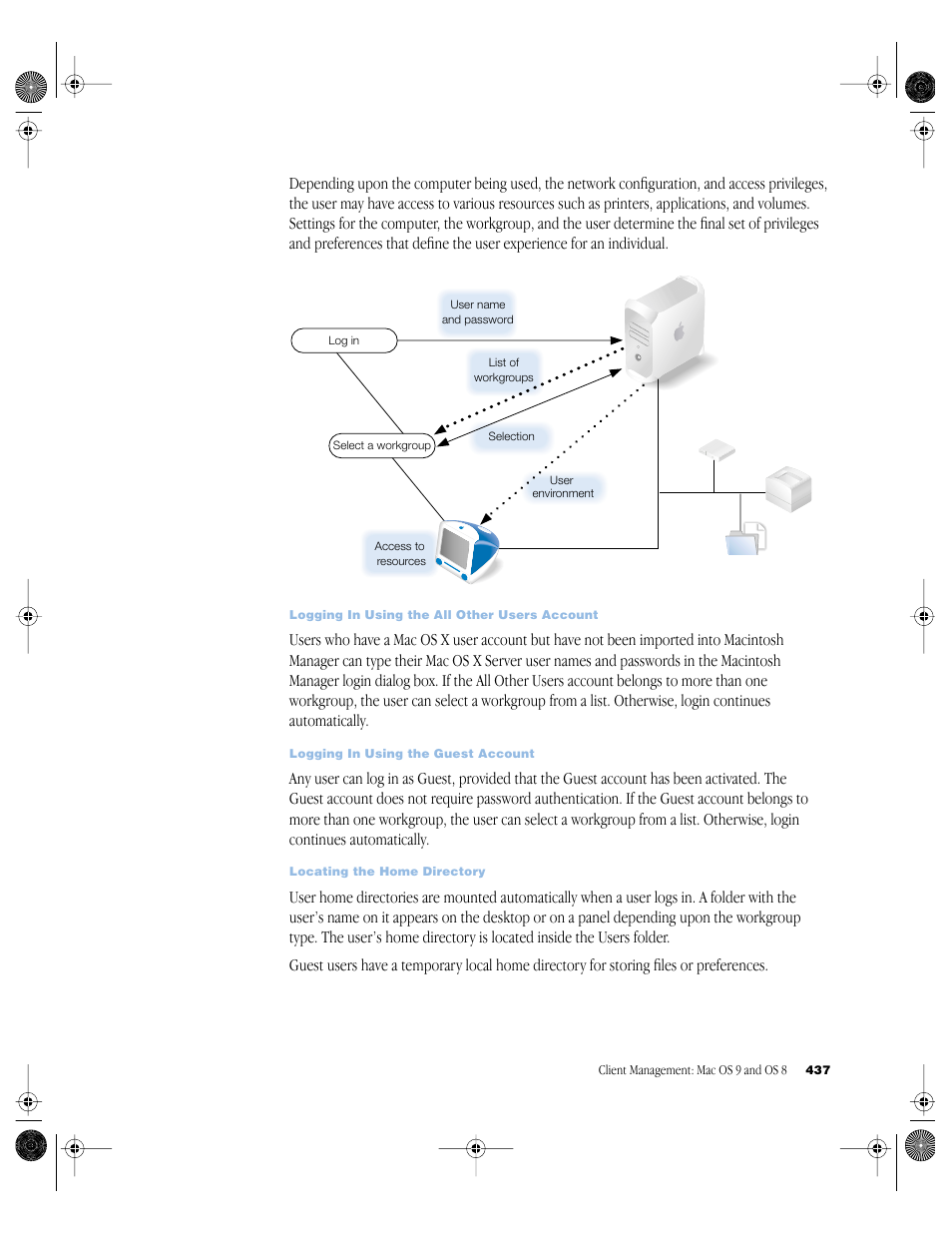 Depending upon the computer being used, the network configuration, and access privileges, the user may have access to various resources such as printers, applications, and volumes. Settings for the computer, the workgroup, and the user determine the final set of privileges and preferences that define the user experience for an individual.

User name and password

Log in

List of workgroups

Select a workgroup

Selection

User environment

Access to resources

Logging In Using the All Other Users Account

Users who have a Mac OS X user account but have not been imported into Macintosh Manager can type their Mac OS X Server user names and passwords in the Macintosh Manager login dialog box. If the All Other Users account belongs to more than one workgroup, the user can select a workgroup from a list. Otherwise, login continues automatically.

Logging In Using the Guest Account

Any user can log in as Guest, provided that the Guest account has been activated. The Guest account does not require password authentication. If the Guest account belongs to more than one workgroup, the user can select a workgroup from a list. Otherwise, login continues automatically.

Locating the Home Directory

User home directories are mounted automatically when a user logs in. A folder with the user's name on it appears on the desktop or on a panel depending upon the workgroup type. The user's home directory is located inside the Users folder.

Guest users have a temporary local home directory for storing files or preferences.

Client Management: Mac OS 9 and OS 8 437