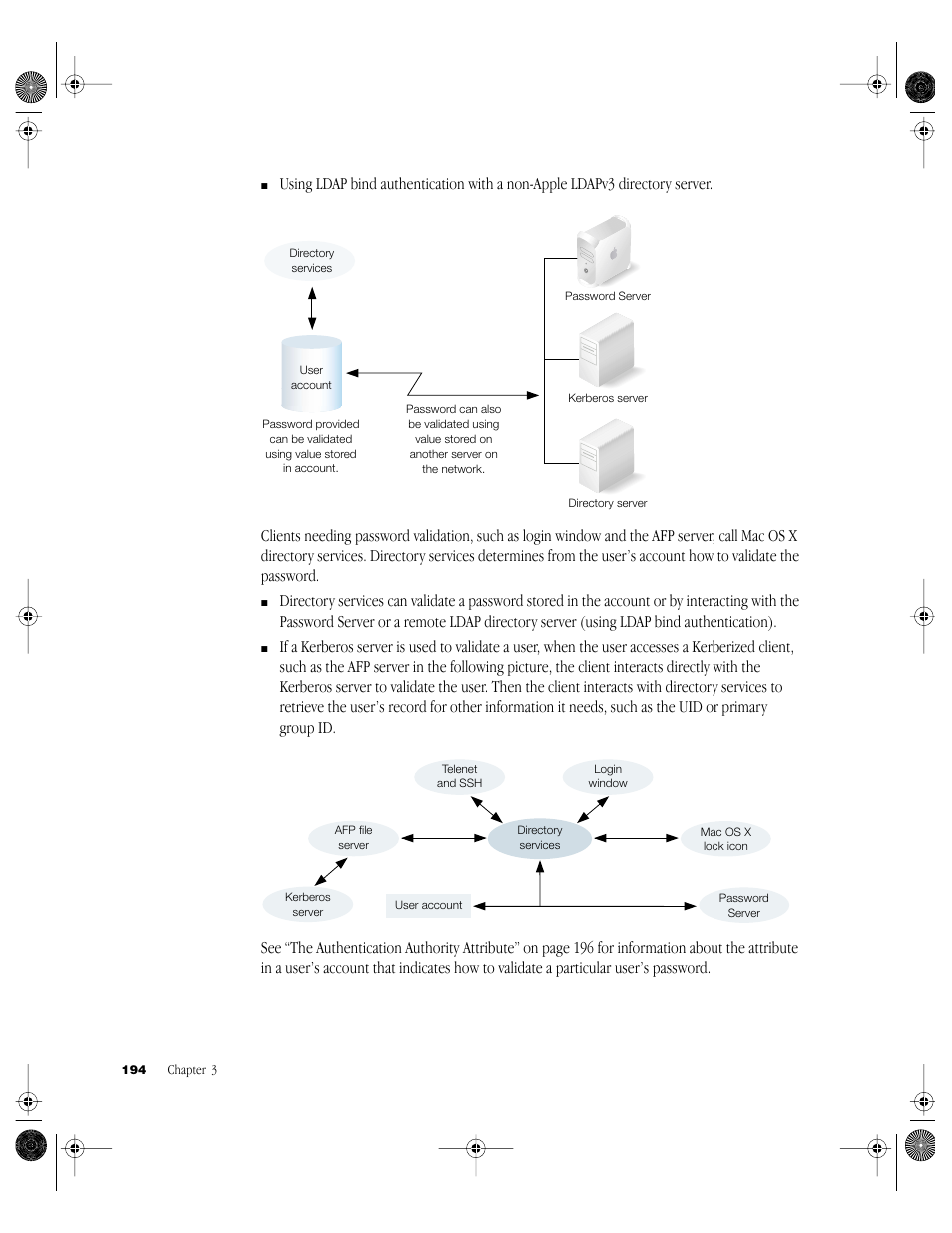 ■ Using LDAP bind authentication with a non-Apple LDAPv3 directory server.

Directory services

User account

Password provided can be validated using value stored in account.

Password can also be validated using value stored on another server on the network.

Password Server

Kerberos server

Directory server

Clients needing password validation, such as login window and the AFP server, call Mac OS X directory services. Directory services determines from the user's account how to validate the password.

■ Directory services can validate a password stored in the account or by interacting with the Password Server or a remote LDAP directory server (using LDAP bind authentication).

■ If a Kerberos server is used to validate a user, when the user accesses a Kerberized client, such as the AFP server in the following picture, the client interacts directly with the Kerberos server to validate the user. Then the client interacts with directory services to retrieve the user's record for other information it needs, such as the UID or primary group ID.

Telenet and SSH

Login window

AFP file server

Directory services

Mac OS X lock icon

Kerberos server

User account

Password Server

See "The Authentication Authority Attribute" on page 196 for information about the attribute in a user's account that indicates how to validate a particular user's password.

194 Chapter 3