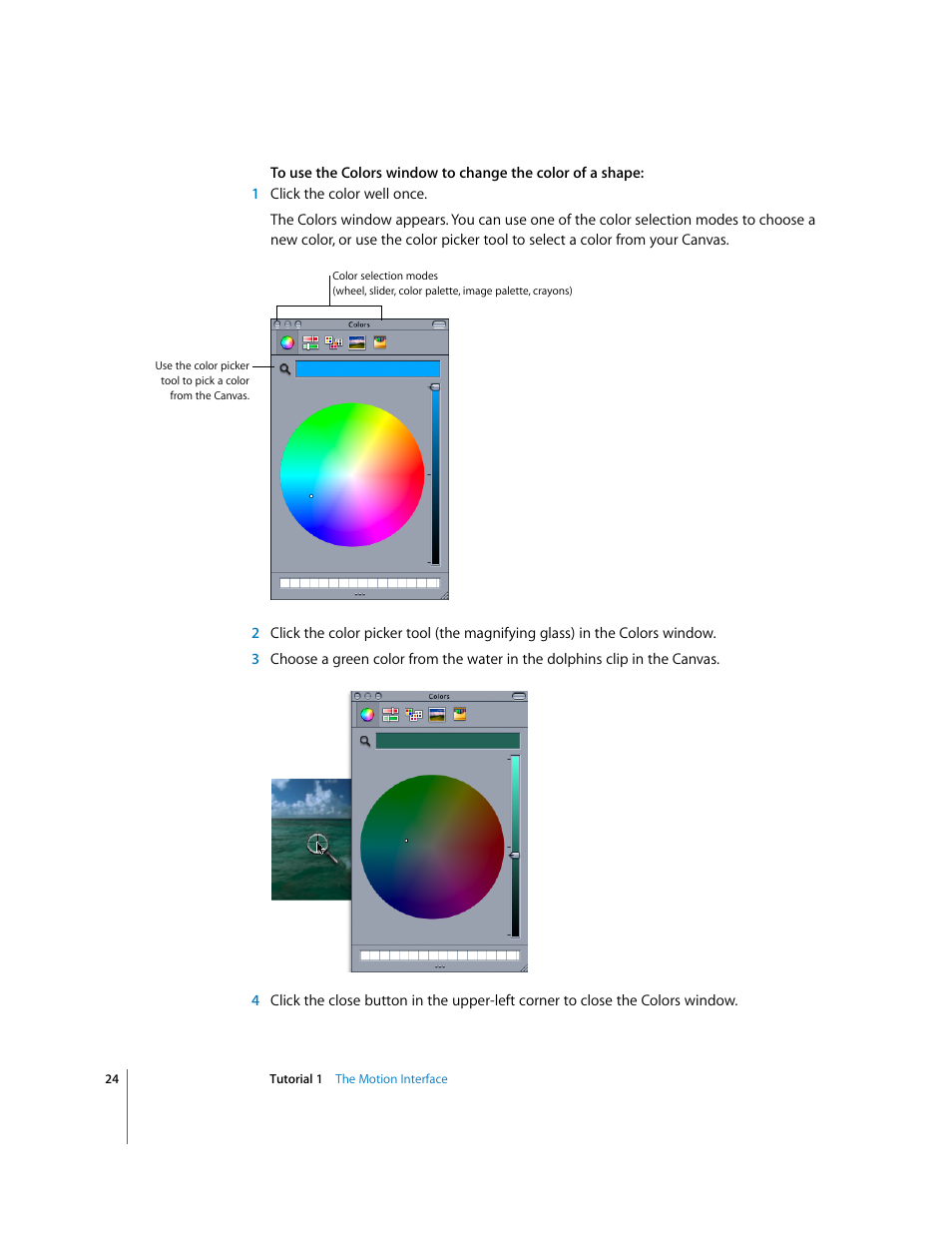 To use the Colors window to change the color of a shape:

1 Click the color well once.

The Colors window appears. You can use one of the color selection modes to choose a new color, or use the color picker tool to select a color from your Canvas.

Color selection modes
(wheel, slider, color palette, image palette, crayons)

Colors

Use the color picker tool to pick a color from the Canvas.

2 Click the color picker tool (the magnifying glass) in the Colors window.

3 Choose a green color from the water in the dolphins clip in the Canvas.

Colors

4 Click the close button in the upper-left corner to close the Colors window.

24 Tutorial 1 The Motion Interface