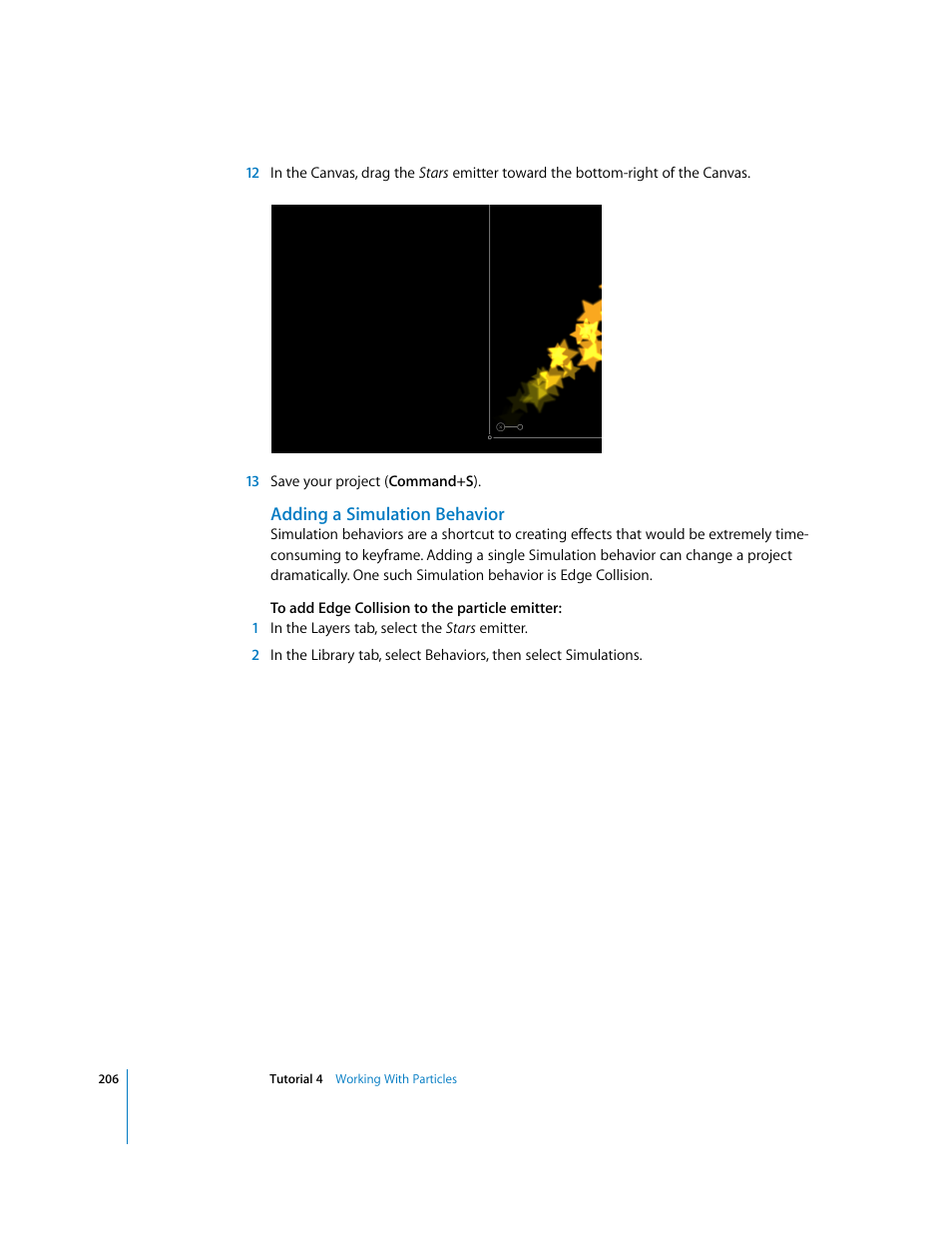 12 In the Canvas, drag the Stars emitter toward the bottom-right of the Canvas.

13 Save your project (Command+S).

Adding a Simulation Behavior

Simulation behaviors are a shortcut to creating effects that would be extremely time-consuming to keyframe. Adding a single Simulation behavior can change a project dramatically. One such Simulation behavior is Edge Collision.

To add Edge Collision to the particle emitter:

1 In the Layers tab, select the Stars emitter.

2 In the Library tab, select Behaviors, then select Simulations.

206 Tutorial 4 Working With Particles