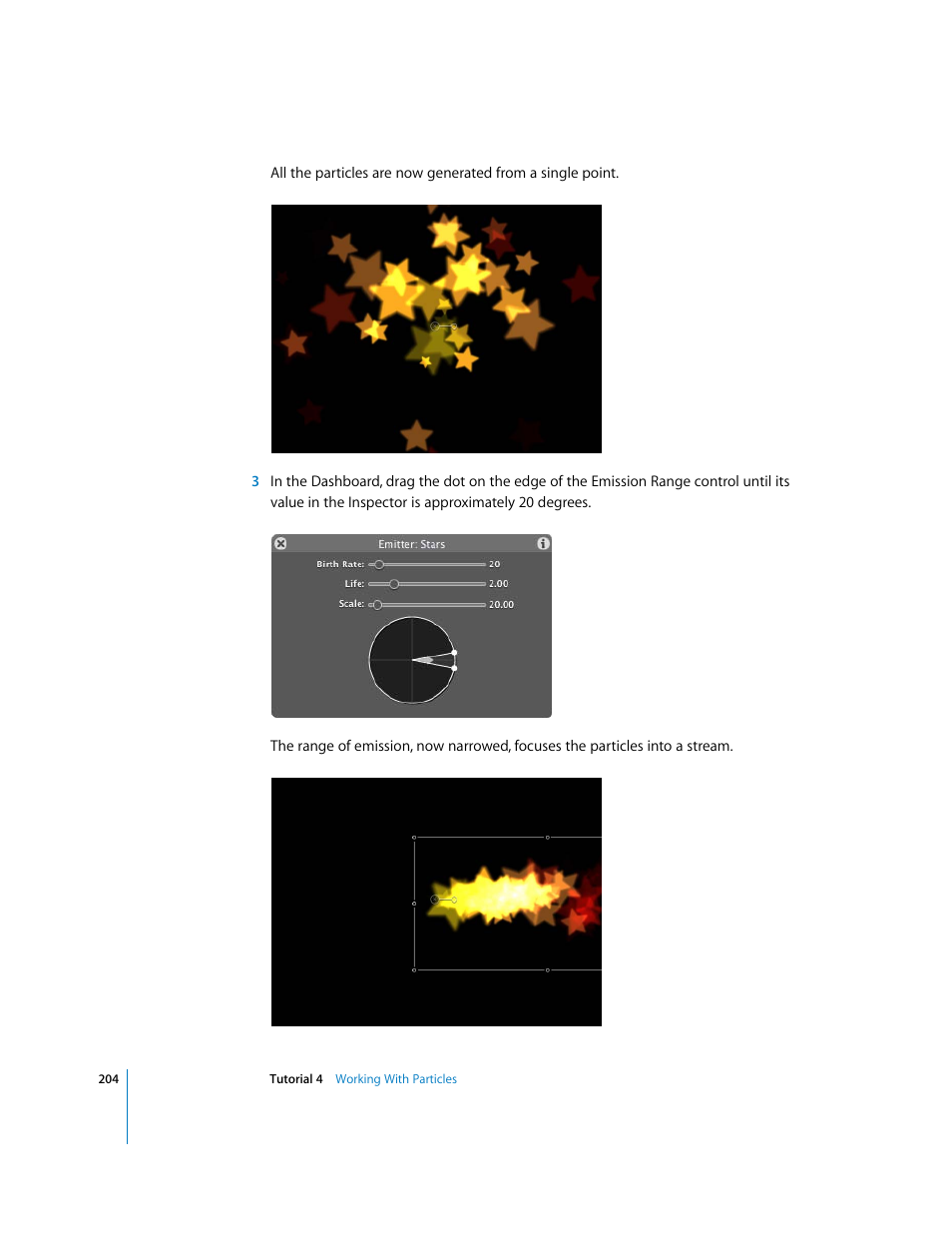 All the particles are now generated from a single point.

3 In the Dashboard, drag the dot on the edge of the Emission Range control until its value in the Inspector is approximately 20 degrees.

Emitter: Stars

Birth Rate: 20

Life: 2.00

Scale: 20.00

The range of emission, now narrowed, focuses the particles into a stream.

204 Tutorial 4 Working With Particles