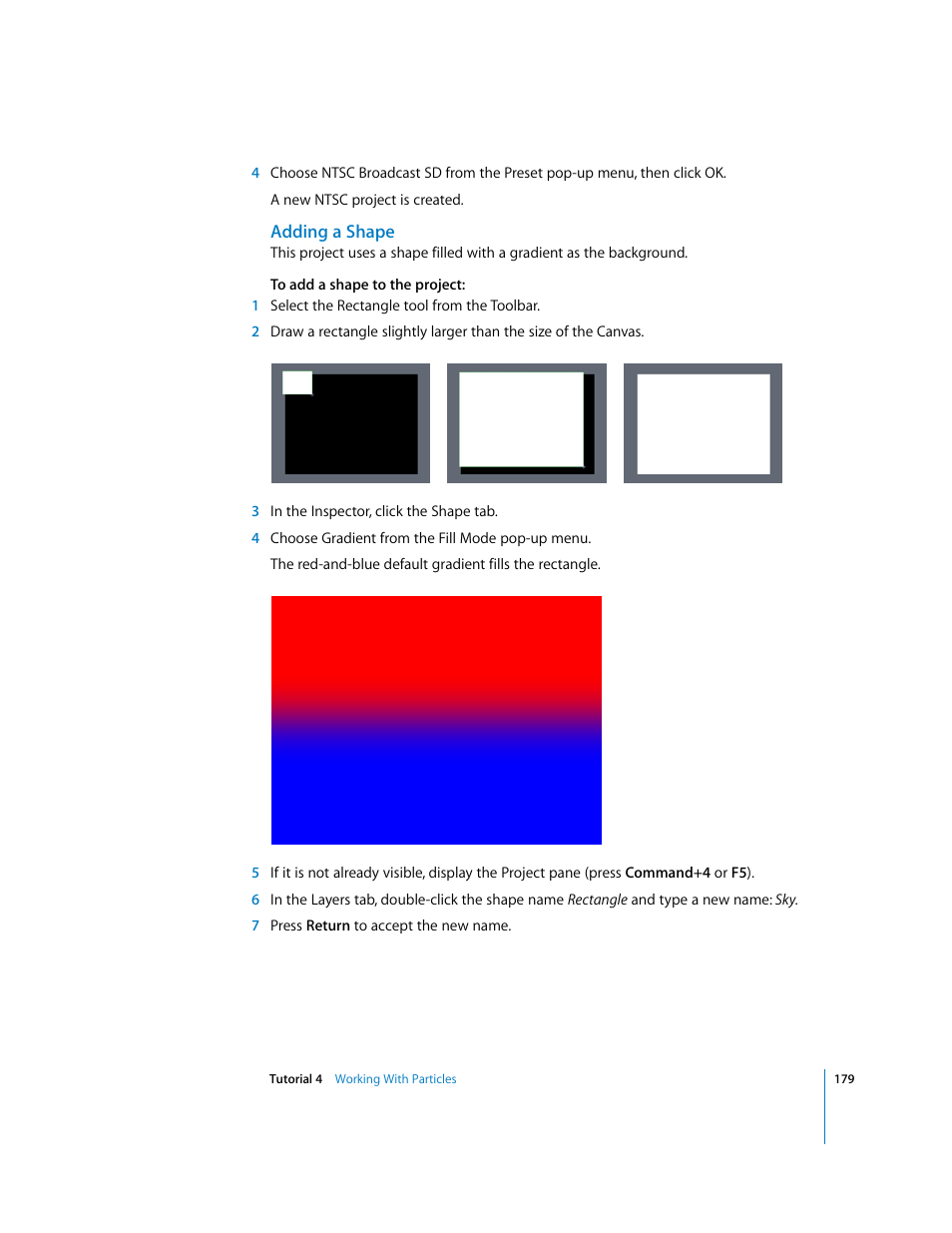 4 Choose NTSC Broadcast SD from the Preset pop-up menu, then click OK.

A new NTSC project is created.

Adding a Shape

This project uses a shape filled with a gradient as the background.

To add a shape to the project:

1 Select the Rectangle tool from the Toolbar.

2 Draw a rectangle slightly larger than the size of the Canvas.

3 In the Inspector, click the Shape tab.

4 Choose Gradient from the Fill Mode pop-up menu.

The red-and-blue default gradient fills the rectangle.

5 If it is not already visible, display the Project pane (press Command+4 or F5).

6 In the Layers tab, double-click the shape name Rectangle and type a new name: Sky.

7 Press Return to accept the new name.

Tutorial 4 Working With Particles 179