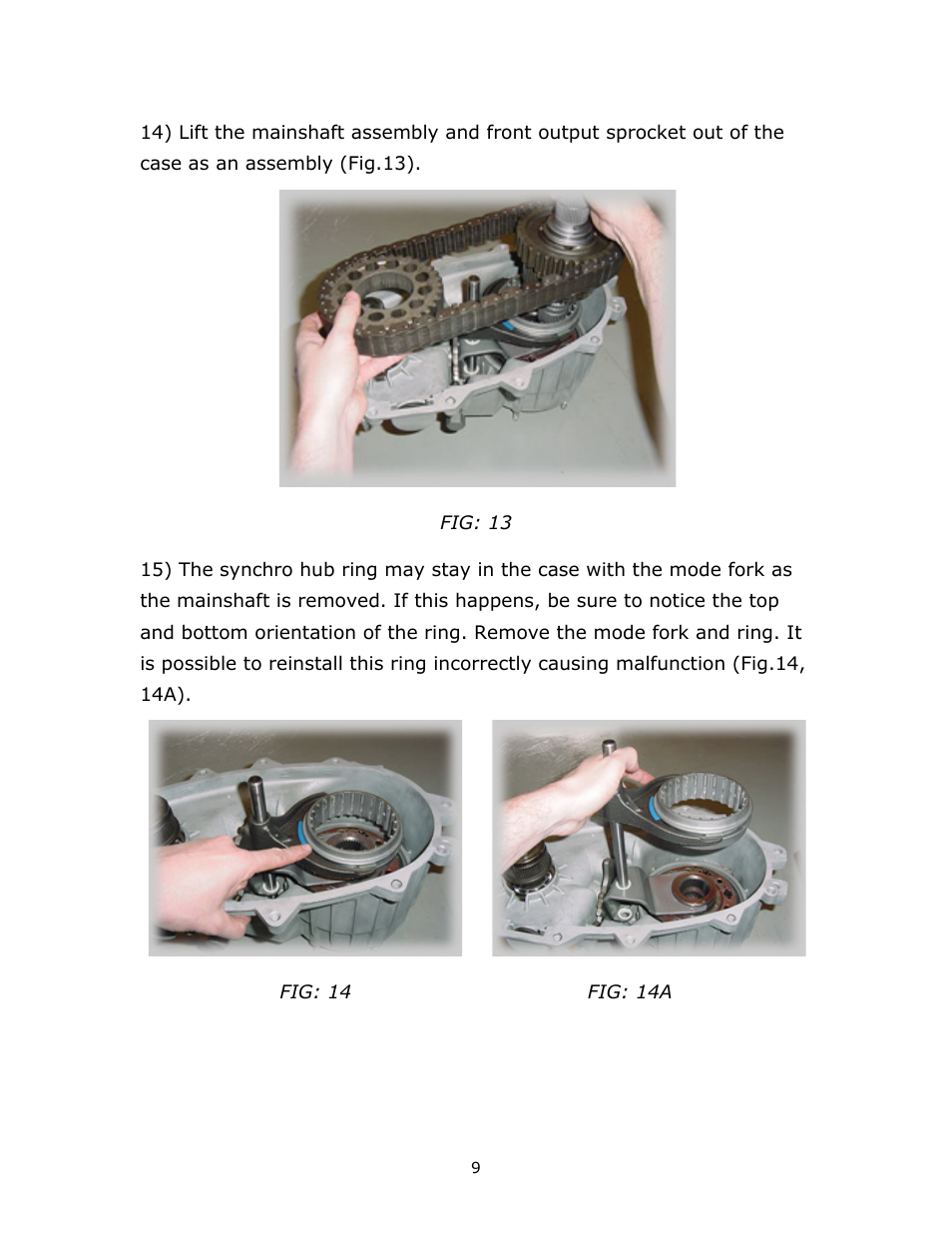 14) Lift the mainshaft assembly and front output sprocket out of the case as an assembly (Fig.13).

FIG: 13

15) The synchro hub ring may stay in the case with the mode fork as the mainshaft is removed. If this happens, be sure to notice the top and bottom orientation of the ring. Remove the mode fork and ring. It is possible to reinstall this ring incorrectly causing malfunction (Fig.14, 14A).

FIG: 14

FIG: 14A

9