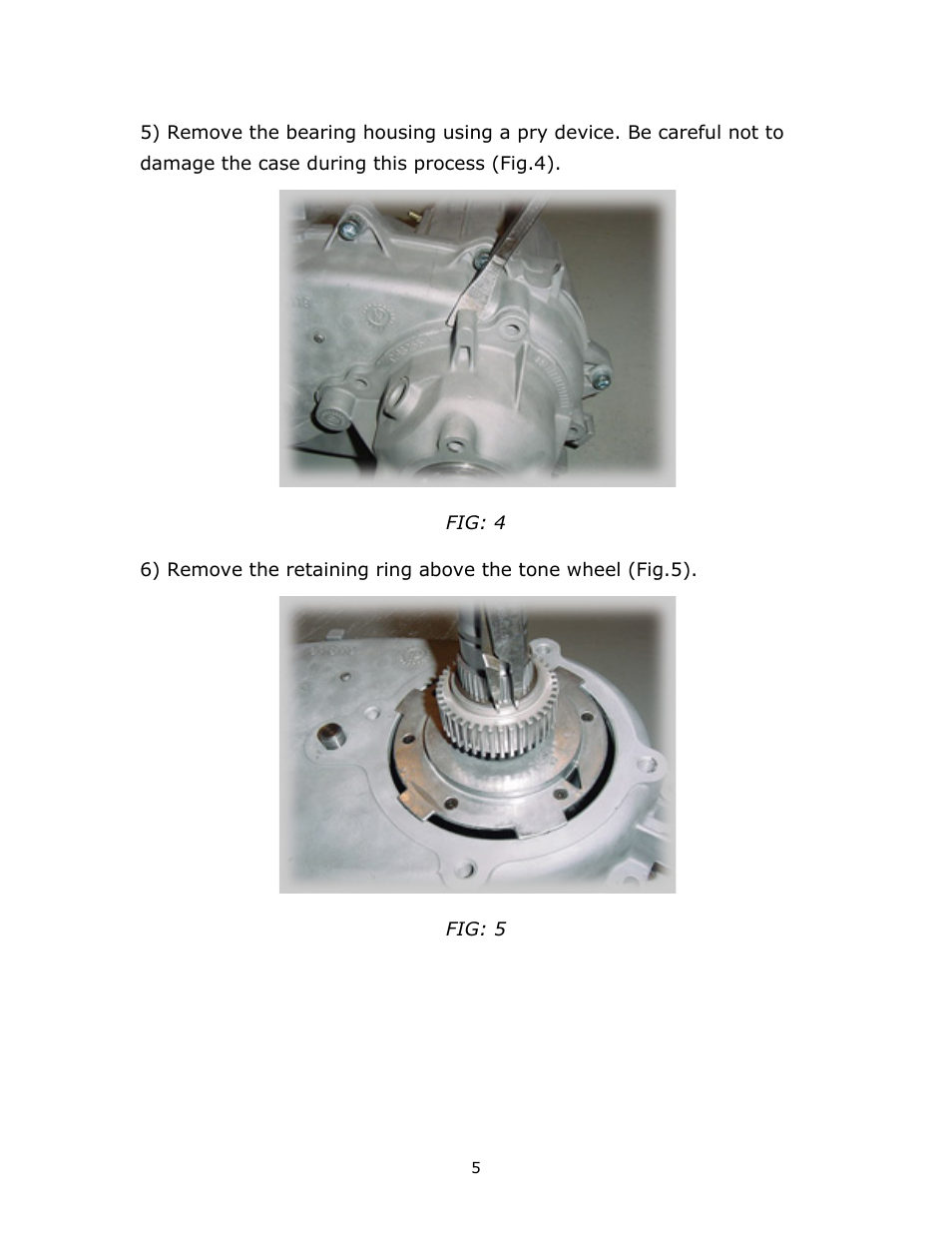 5) Remove the bearing housing using a pry device. Be careful not to damage the case during this process (Fig.4).

FIG: 4

6) Remove the retaining ring above the tone wheel (Fig.5).

FIG: 5

5