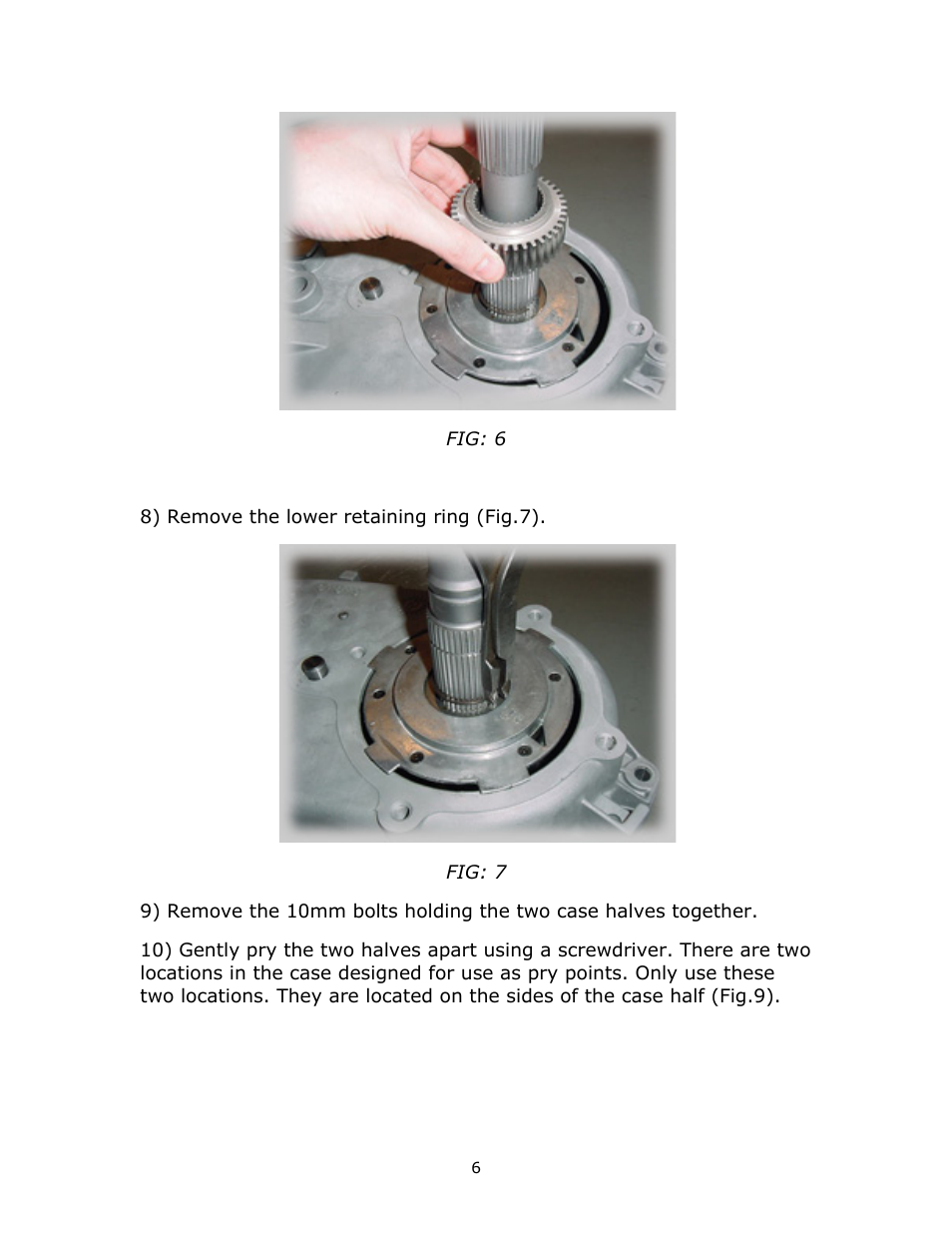 FIG: 6

8) Remove the lower retaining ring (Fig.7).

FIG: 7

9) Remove the 10mm bolts holding the two case halves together.

10) Gently pry the two halves apart using a screwdriver. There are two locations in the case designed for use as pry points. Only use these two locations. They are located on the sides of the case half (Fig.9).

6