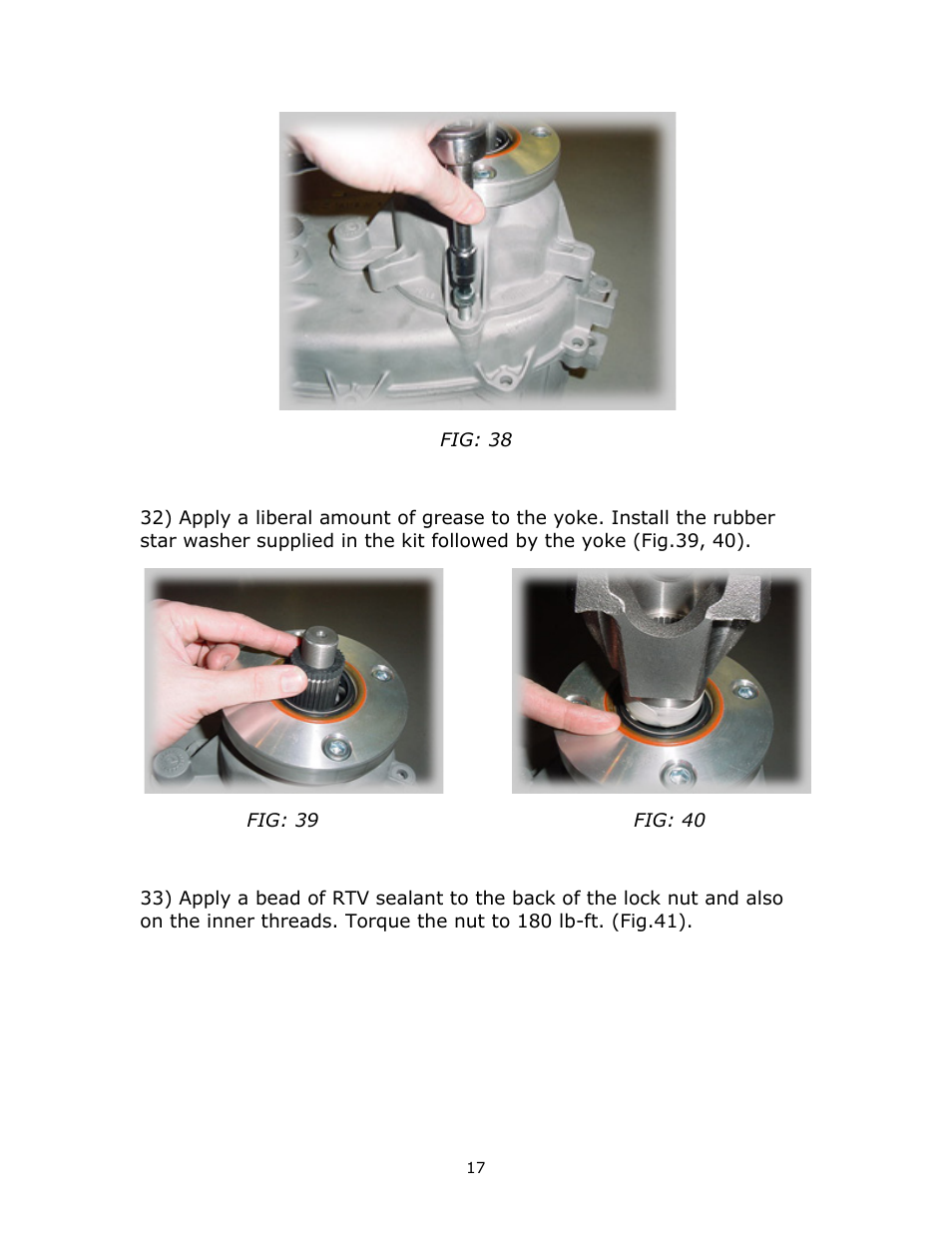 FIG: 38

32) Apply a liberal amount of grease to the yoke. Install the rubber star washer supplied in the kit followed by the yoke (Fig.39, 40).

FIG: 39

FIG: 40

33) Apply a bead of RTV sealant to the back of the lock nut and also on the inner threads. Torque the nut to 180 lb-ft. (Fig.41).

17