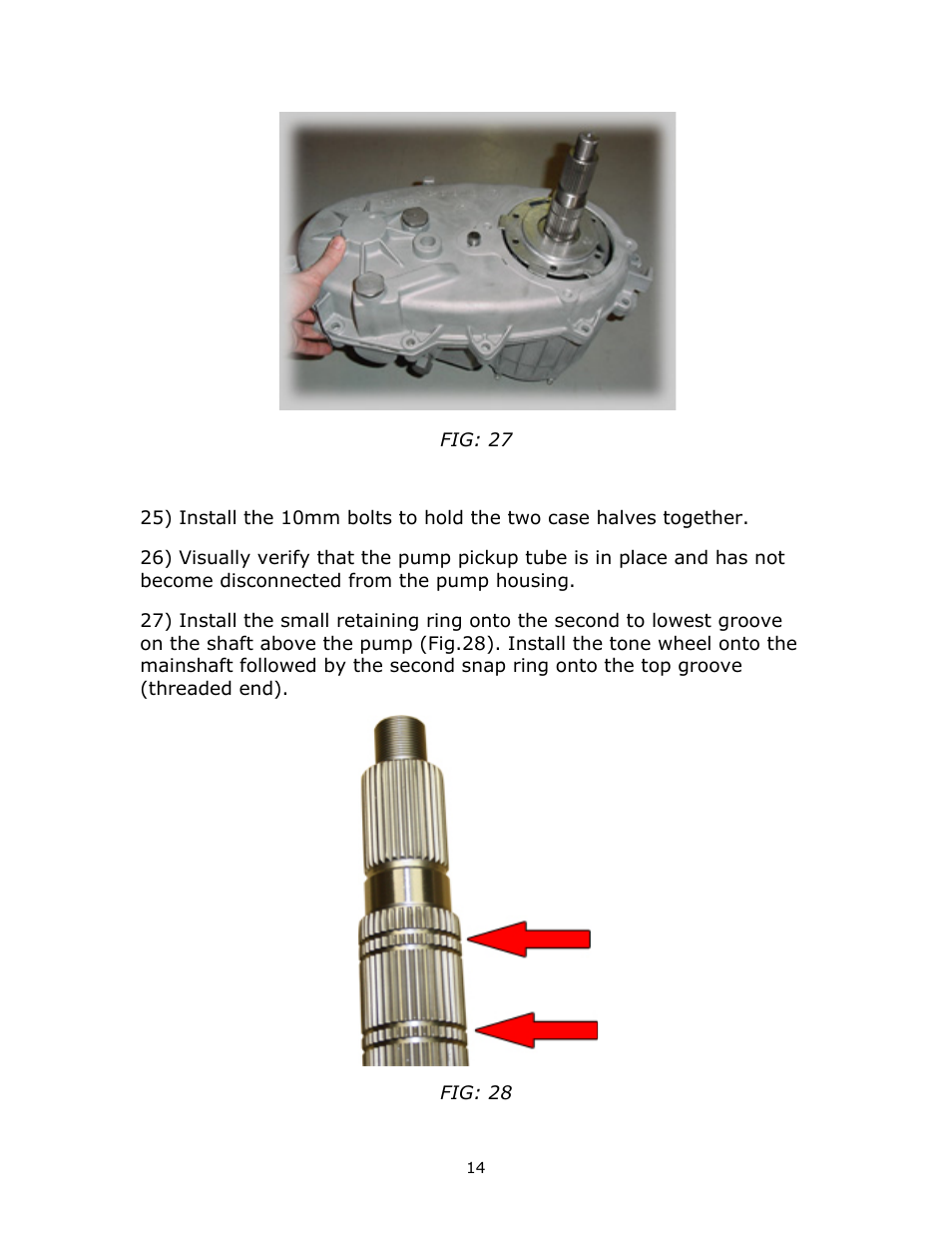 FIG: 27

25) Install the 10mm bolts to hold the two case halves together.

26) Visually verify that the pump pickup tube is in place and has not become disconnected from the pump housing.

27) Install the small retaining ring onto the second to lowest groove on the shaft above the pump (Fig.28). Install the tone wheel onto the mainshaft followed by the second snap ring onto the top groove (threaded end).

FIG: 28

14