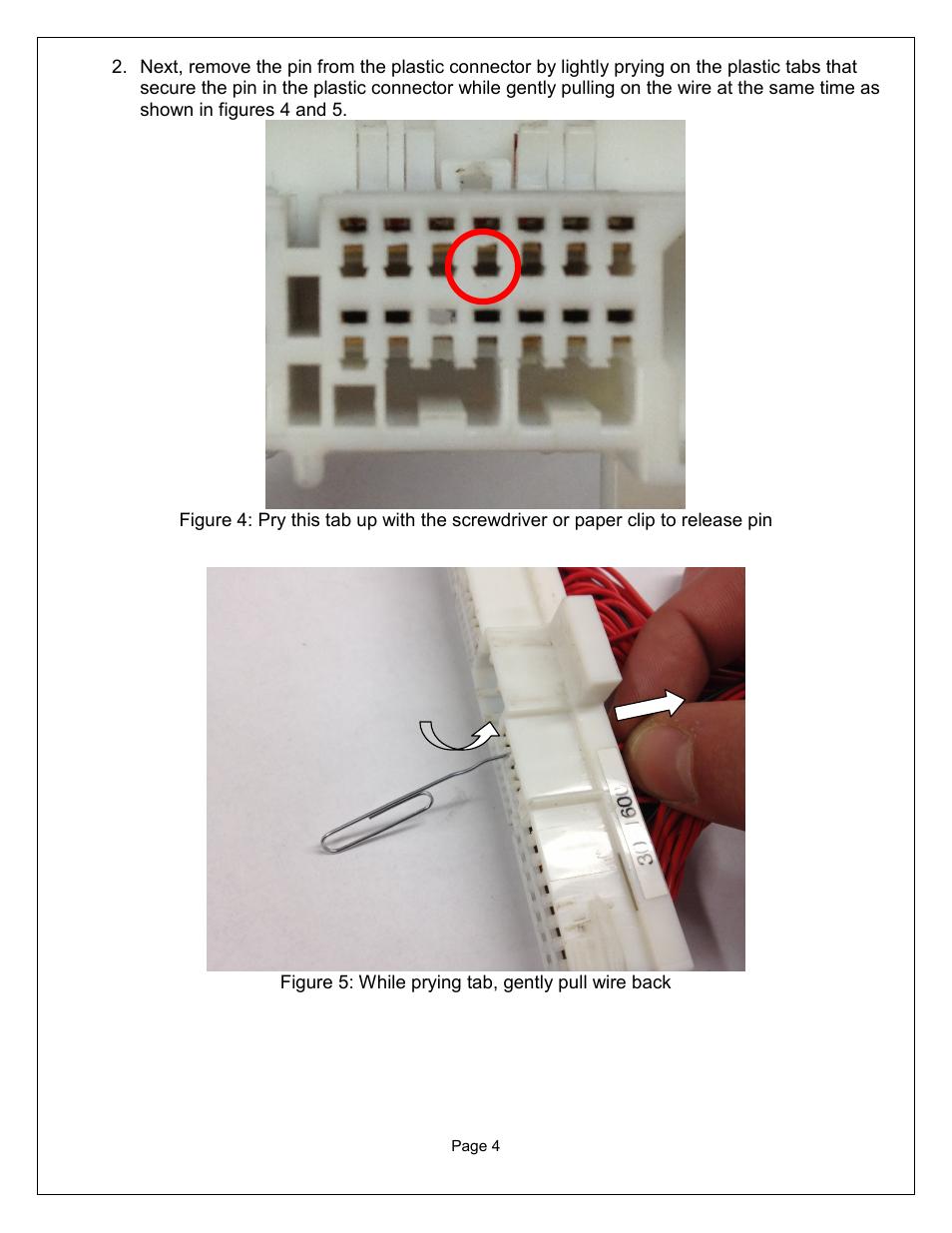 2. Next, remove the pin from the plastic connector by lightly prying on the plastic tabs that secure the pin in the plastic connector while gently pulling on the wire at the same time as shown in figures 4 and 5.

Figure 4: Pry this tab up with the screwdriver or paper clip to release pin

30 1600

Figure 5: While prying tab, gently pull wire back

Page 4