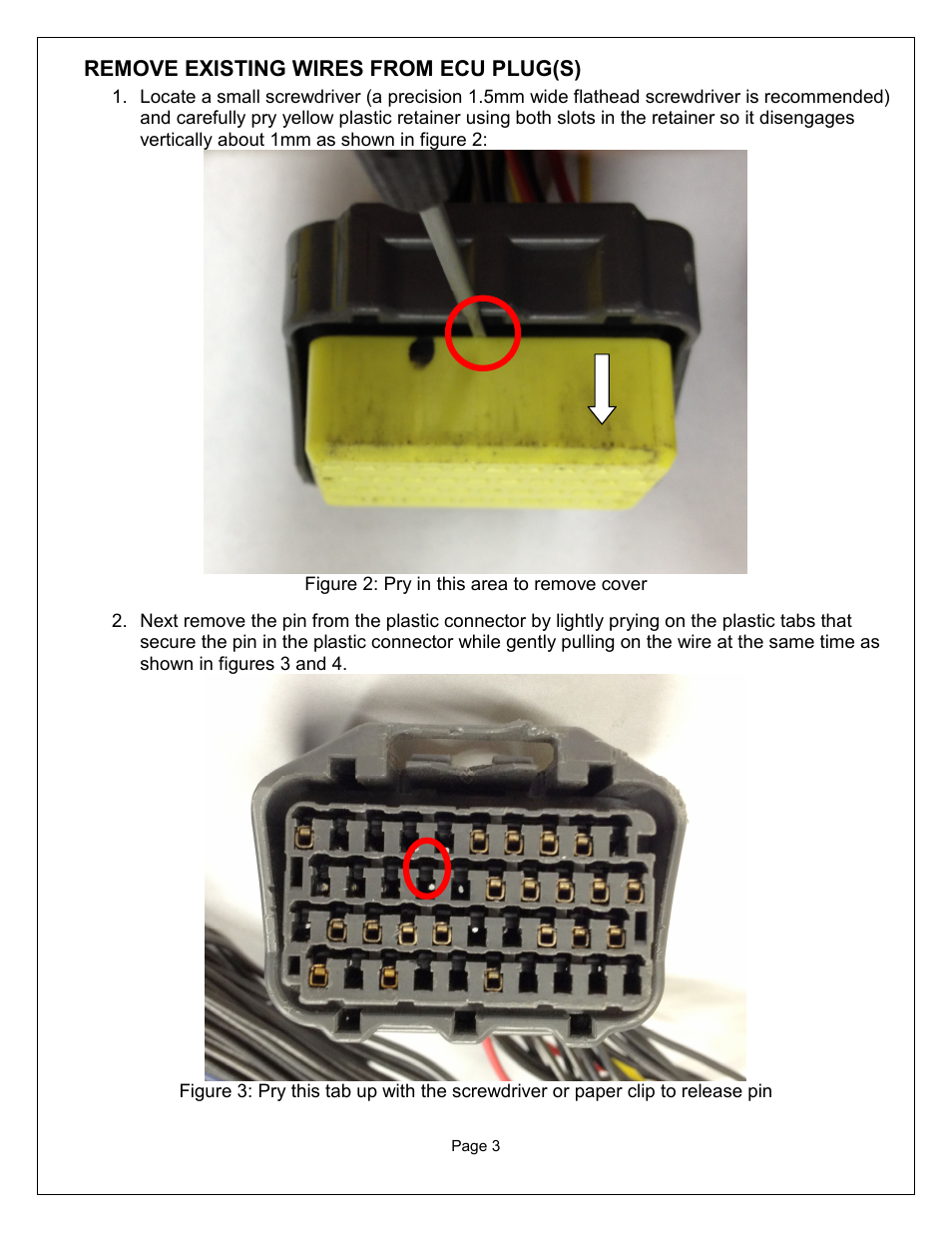 REMOVE EXISTING WIRES FROM ECU PLUG(S)

1. Locate a small screwdriver (a precision 1.5mm wide flathead screwdriver is recommended) and carefully pry yellow plastic retainer using both slots in the retainer so it disengages vertically about 1mm as shown in figure 2:

Figure 2: Pry in this area to remove cover

2. Next remove the pin from the plastic connector by lightly prying on the plastic tabs that secure the pin in the plastic connector while gently pulling on the wire at the same time as shown in figures 3 and 4.

Figure 3: Pry this tab up with the screwdriver or paper clip to release pin

Page 3