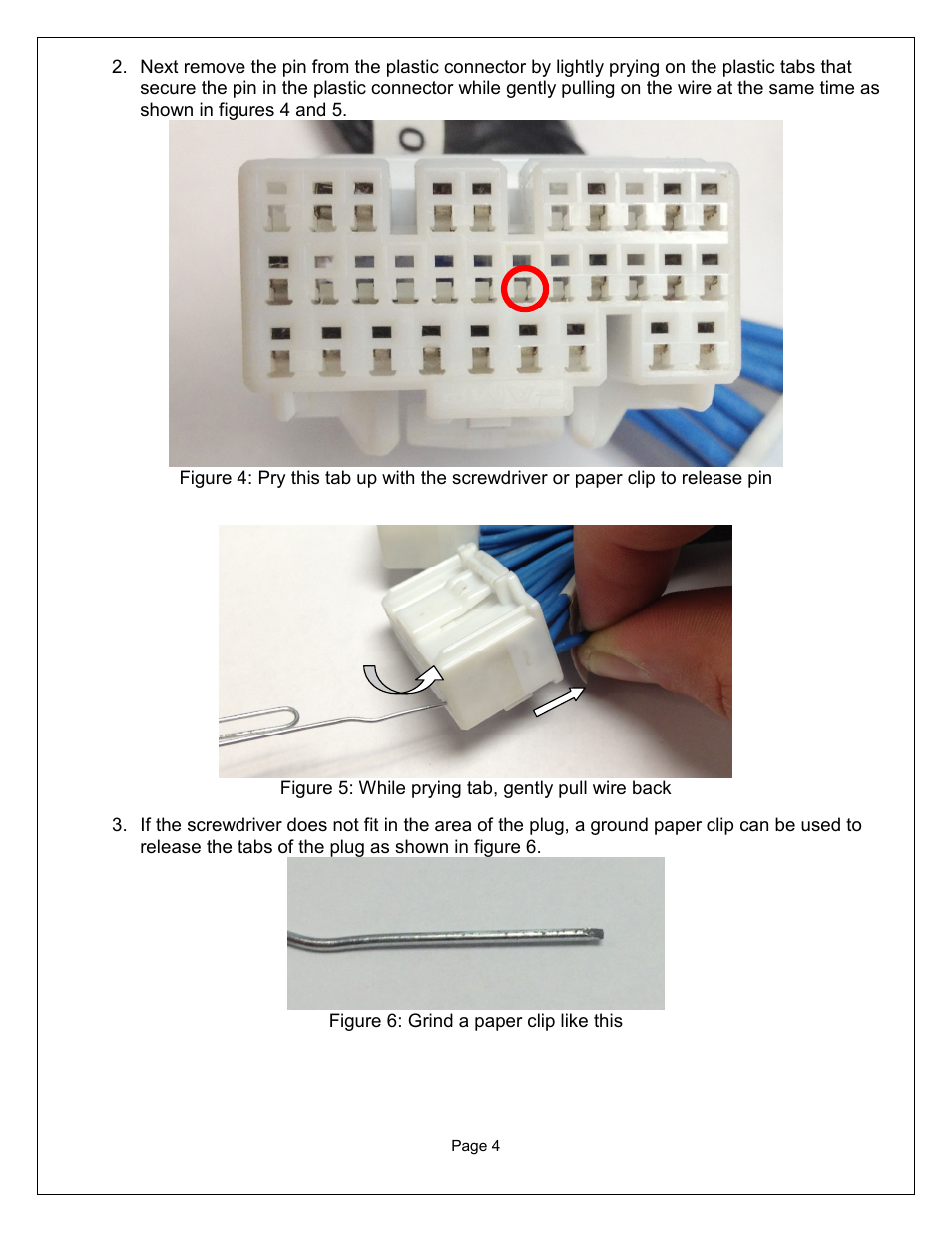 2. Next remove the pin from the plastic connector by lightly prying on the plastic tabs that secure the pin in the plastic connector while gently pulling on the wire at the same time as shown in figures 4 and 5.

Figure 4: Pry this tab up with the screwdriver or paper clip to release pin

Figure 5: While prying tab, gently pull wire back

3. If the screwdriver does not fit in the area of the plug, a ground paper clip can be used to release the tabs of the plug as shown in figure 6.

Figure 6: Grind a paper clip like this

Page 4