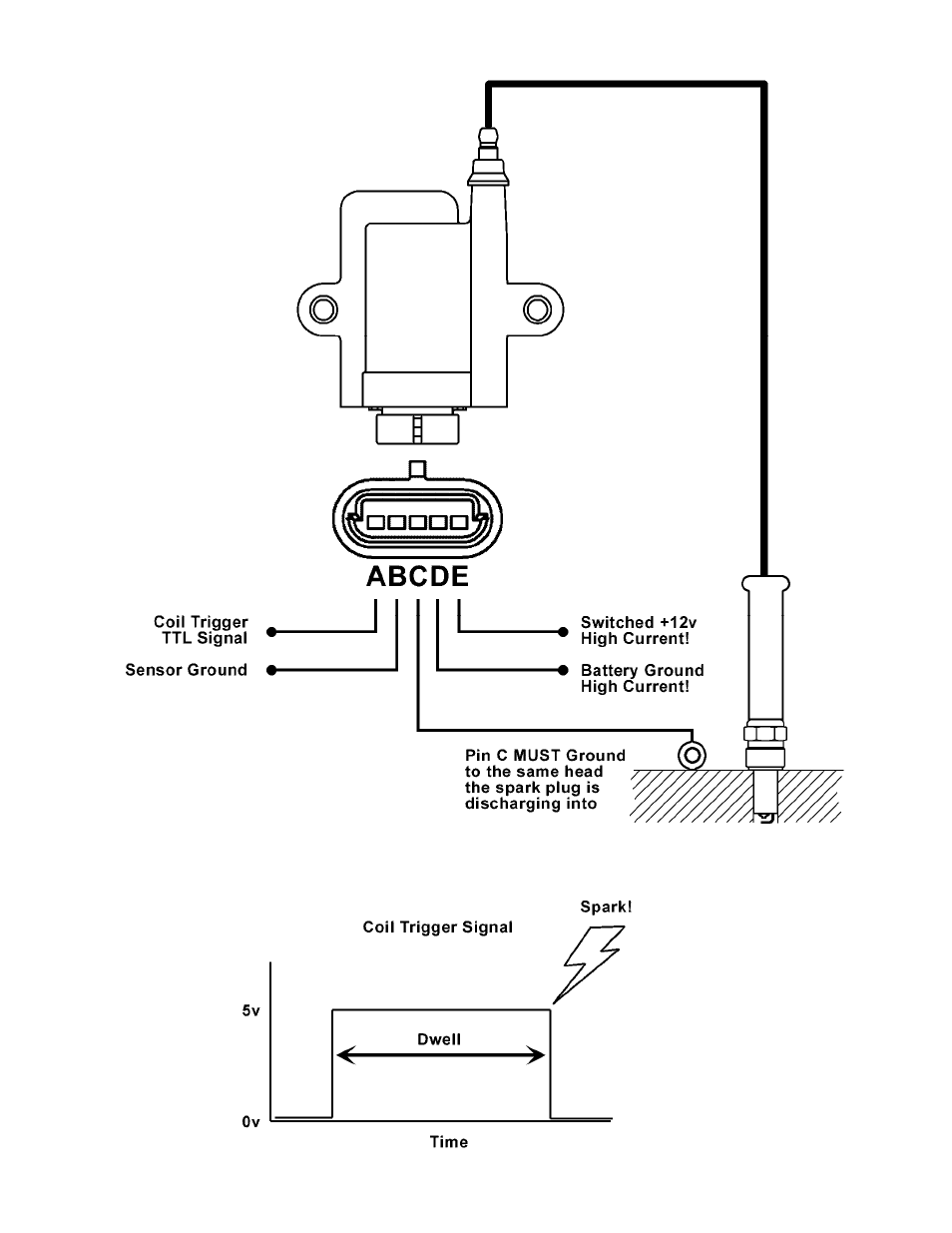 ABCDE

Coil Trigger
TTL Signal

Sensor Ground

Switched +12v
High Current!

Battery Ground
High Current!

Pin C MUST Ground
to the same head
the spark plug is
discharging into

Coil Trigger Signal

Spark!

5v

Dwell

0v

Time