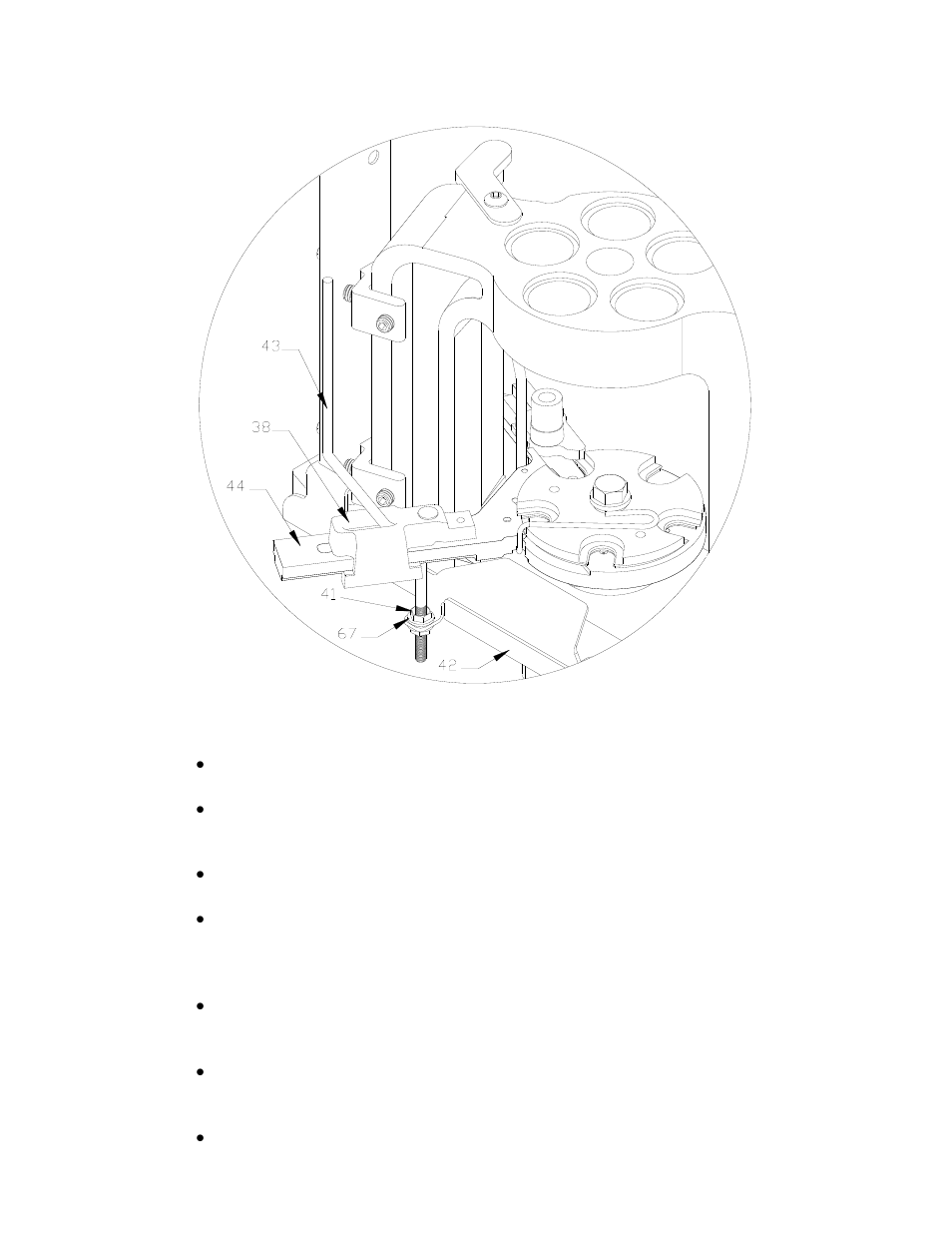 43

38

44

41

67

42