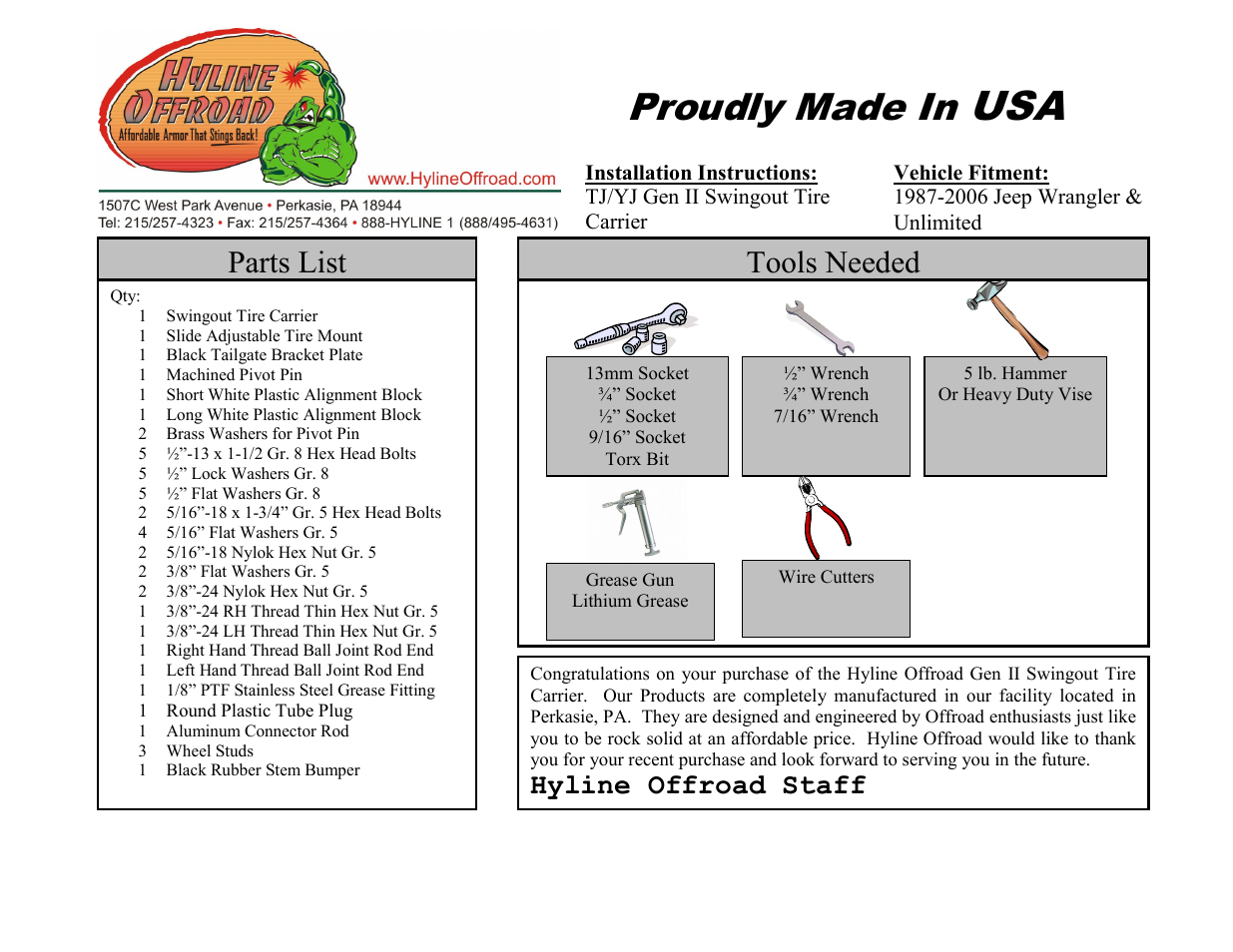 HYLINE OFFROAD
Affordable Armor That Stings Back!
www.HylineOffroad.com
1507C West Park Avenue • Perkasie, PA 18944
Tel: 215/257-4323 • Fax: 215/257-4364 • 888-HYLINE 1 (888/495-4631)

Proudly Made In USA

Installation Instructions:
TJ/YJ Gen II Swingout Tire Carrier

Vehicle Fitment:
1987-2006 Jeep Wrangler & Unlimited

Parts List

Qty:
1 Swingout Tire Carrier
1 Slide Adjustable Tire Mount
1 Black Tailgate Bracket Plate
1 Machined Pivot Pin
1 Short White Plastic Alignment Block
1 Long White Plastic Alignment Block
2 Brass Washers for Pivot Pin
5 ½”-13 x 1-1/2 Gr. 8 Hex Head Bolts
5 ½” Lock Washers Gr. 8
5 ½” Flat Washers Gr. 8
2 5/16”-18 x 1-3/4” Gr. 5 Hex Head Bolts
4 5/16” Flat Washers Gr. 5
2 5/16”-18 Nylok Hex Nut Gr. 5
2 3/8” Flat Washers Gr. 5
2 3/8”-24 Nylok Hex Nut Gr. 5
1 3/8”-24 RH Thread Thin Hex Nut Gr. 5
1 3/8”-24 LH Thread Thin Hex Nut Gr. 5
1 Right Hand Thread Ball Joint Rod End
1 Left Hand Thread Ball Joint Rod End
1 1/8” PTF Stainless Steel Grease Fitting
1 Round Plastic Tube Plug
1 Aluminum Connector Rod
3 Wheel Studs
1 Black Rubber Stem Bumper

Tools Needed

13mm Socket
¾” Socket
½” Socket
9/16” Socket
Torx Bit

½” Wrench
¾” Wrench
7/16” Wrench

5 lb. Hammer
Or Heavy Duty Vise

Grease Gun
Lithium Grease

Wire Cutters

Congratulations on your purchase of the Hyline Offroad Gen II Swingout Tire Carrier. Our Products are completely manufactured in our facility located in Perkasie, PA. They are designed and engineered by Offroad enthusiasts just like you to be rock solid at an affordable price. Hyline Offroad would like to thank you for your recent purchase and look forward to serving you in the future.
Hyline Offroad Staff