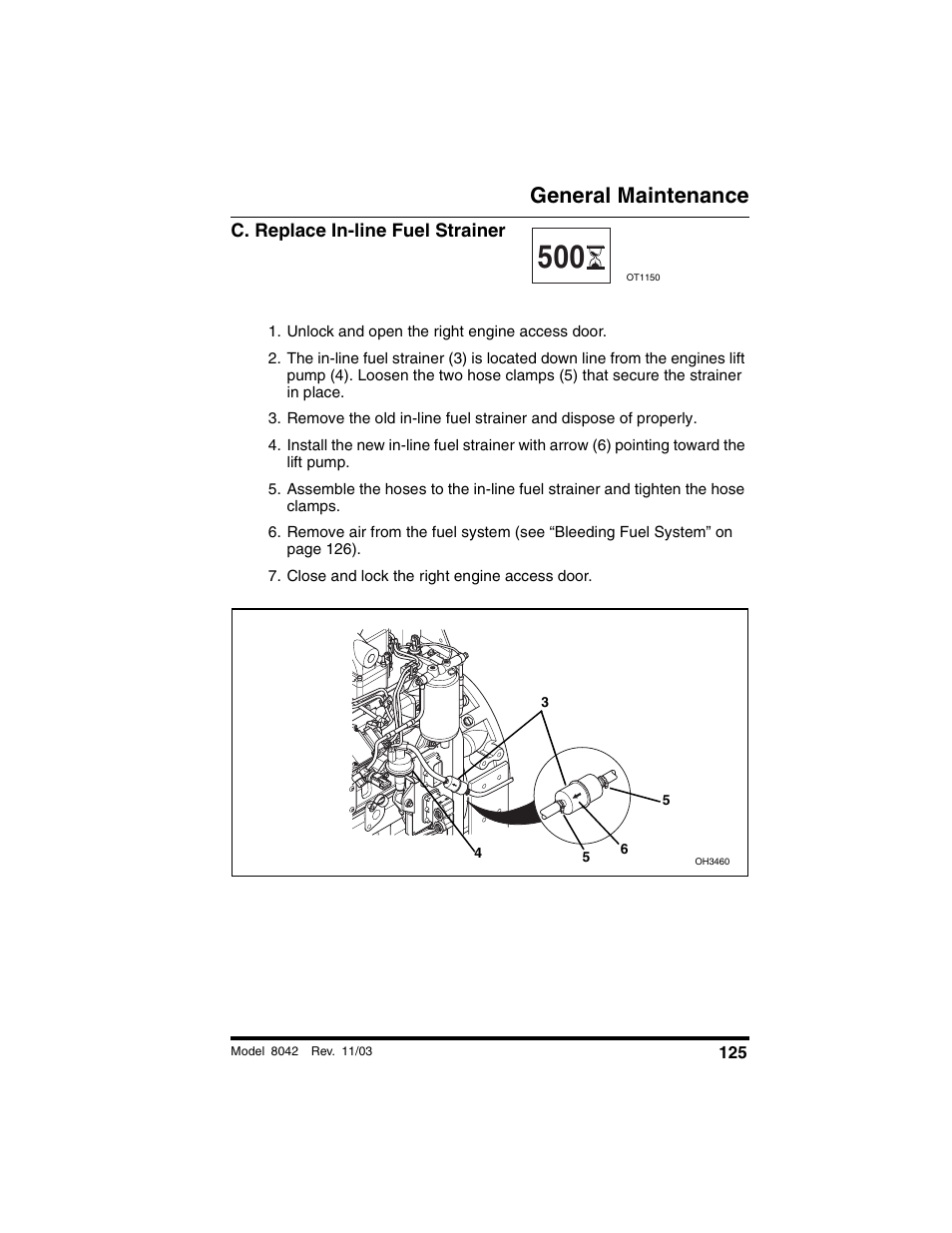 General Maintenance

C. Replace In-line Fuel Strainer

500

OT1150

1. Unlock and open the right engine access door.

2. The in-line fuel strainer (3) is located down line from the engines lift pump (4). Loosen the two hose clamps (5) that secure the strainer in place.

3. Remove the old in-line fuel strainer and dispose of properly.

4. Install the new in-line fuel strainer with arrow (6) pointing toward the lift pump.

5. Assemble the hoses to the in-line fuel strainer and tighten the hose clamps.

6. Remove air from the fuel system (see “Bleeding Fuel System” on page 126).

7. Close and lock the right engine access door.

3
5
4
5
6
OH3460

Model 8042 Rev. 11/03

125