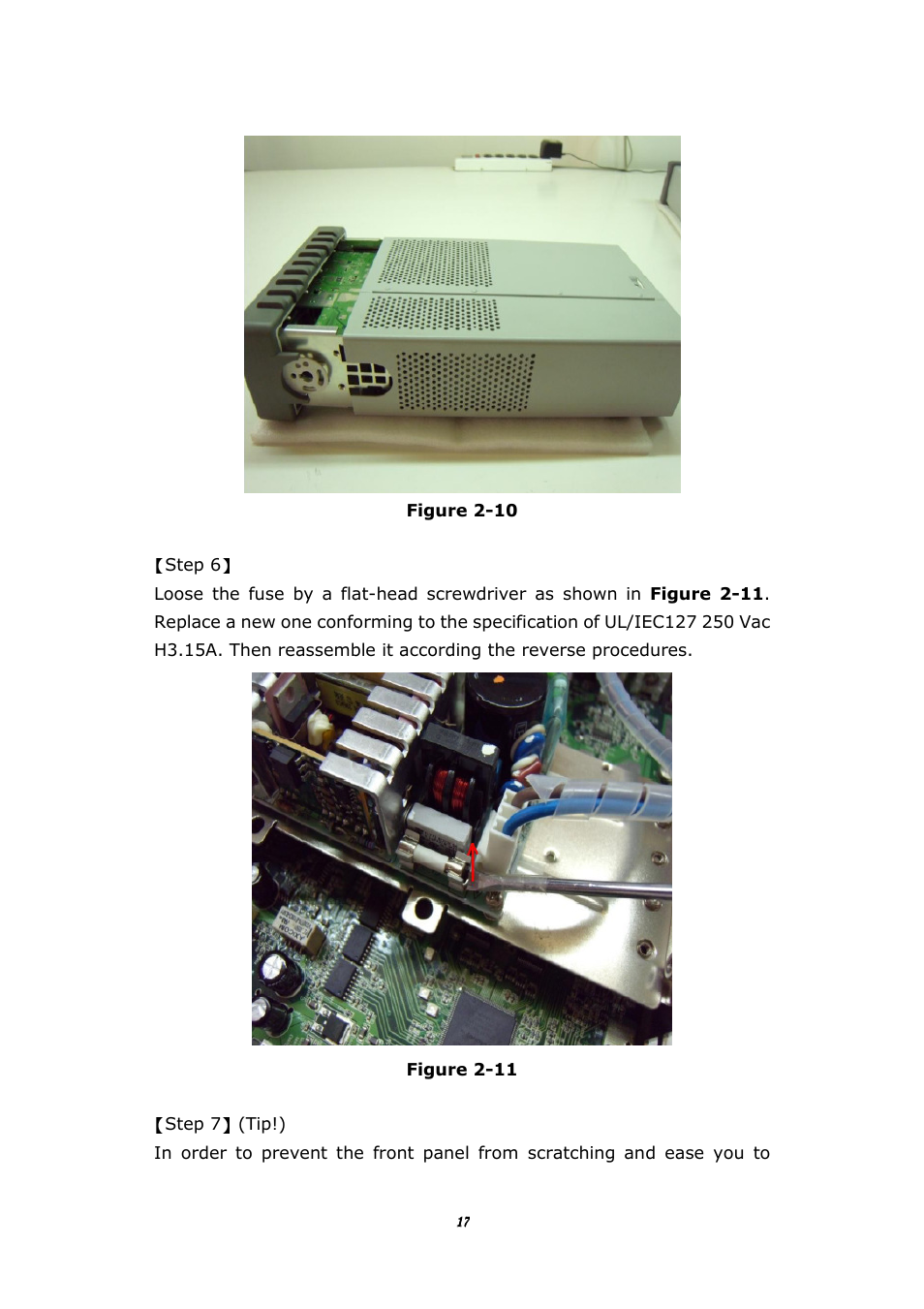 Figure 2-10

【Step 6】
Loose the fuse by a flat-head screwdriver as shown in Figure 2-11. Replace a new one conforming to the specification of UL/IEC127 250 Vac H3.15A. Then reassemble it according the reverse procedures.

Figure 2-11

【Step 7】(Tip!)
In order to prevent the front panel from scratching and ease you to

17